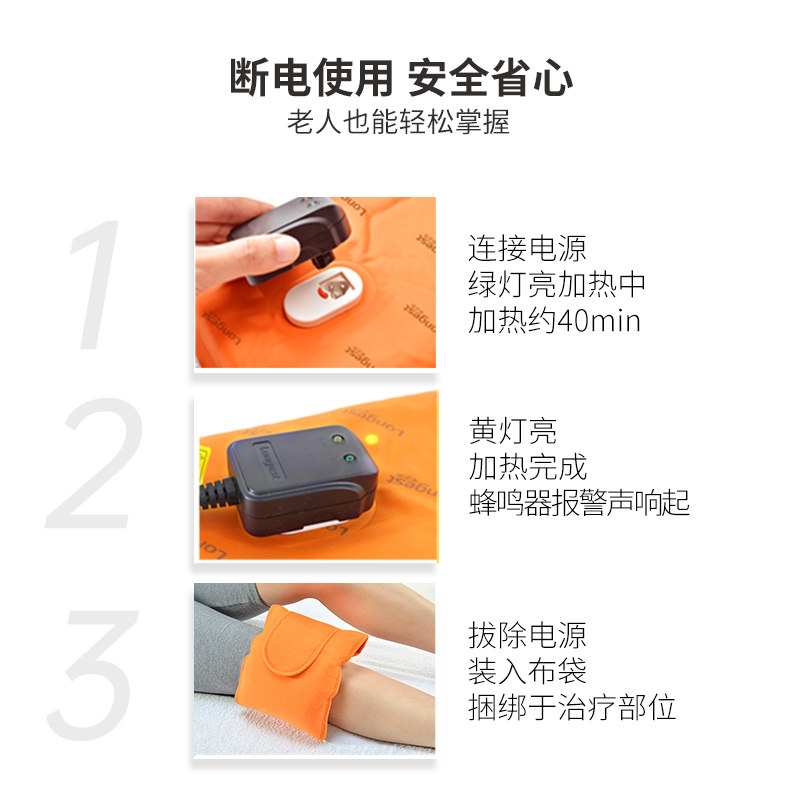 断电使用 安全省心
老人也能轻松掌握

1

Longest

连接电源
绿灯亮加热中
加热约40min

2

Longest

黄灯亮
加热完成
蜂鸣器报警声响起

3

拔除电源
装入布袋
捆绑于治疗部位