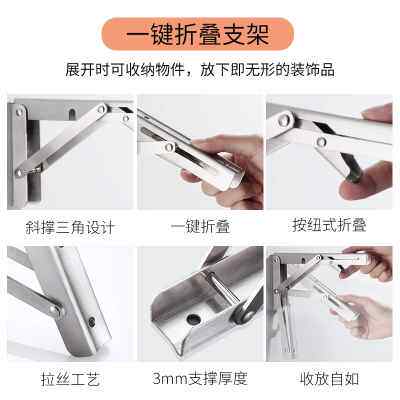 一键折叠支架

展开时可收纳物件，放下即无形的装饰品

斜撑三角设计

一键折叠

按纽式折叠

拉丝工艺

3mm支撑厚度

收放自如