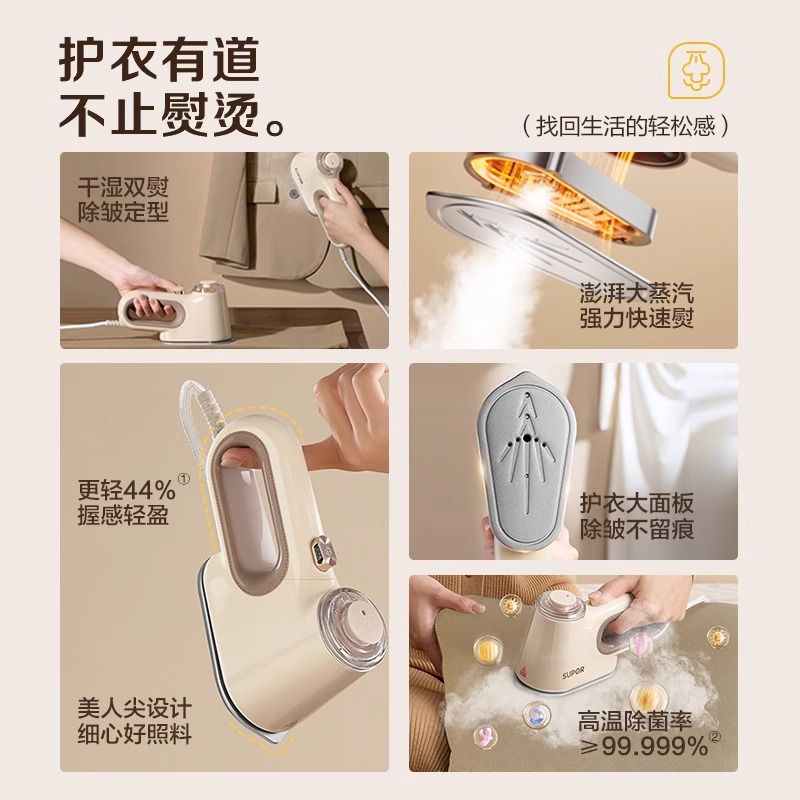 护衣有道
不止熨烫。

（找回生活的轻松感）

干湿双熨
除皱定型

澎湃大蒸汽
强力快速熨

更轻44%①
握感轻盈

美人尖设计
细心好照料

护衣大面板
除皱不留痕

SUPOR

高温除菌率
≥99.999%②