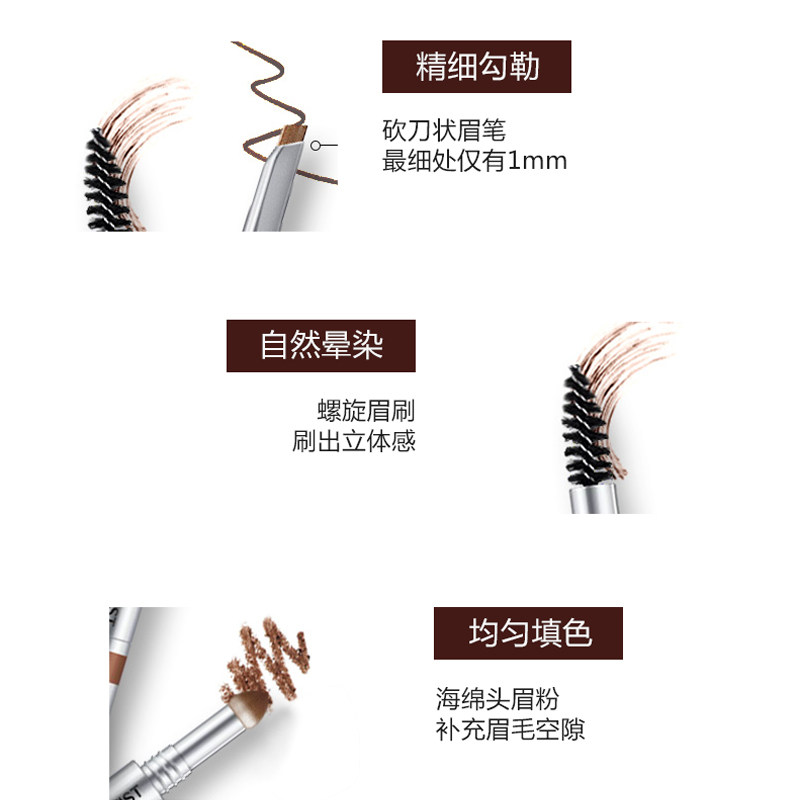 精细勾勒

砍刀状眉笔
最细处仅有1mm

自然晕染

螺旋眉刷
刷出立体感

均匀填色

海绵头眉粉
补充眉毛空隙