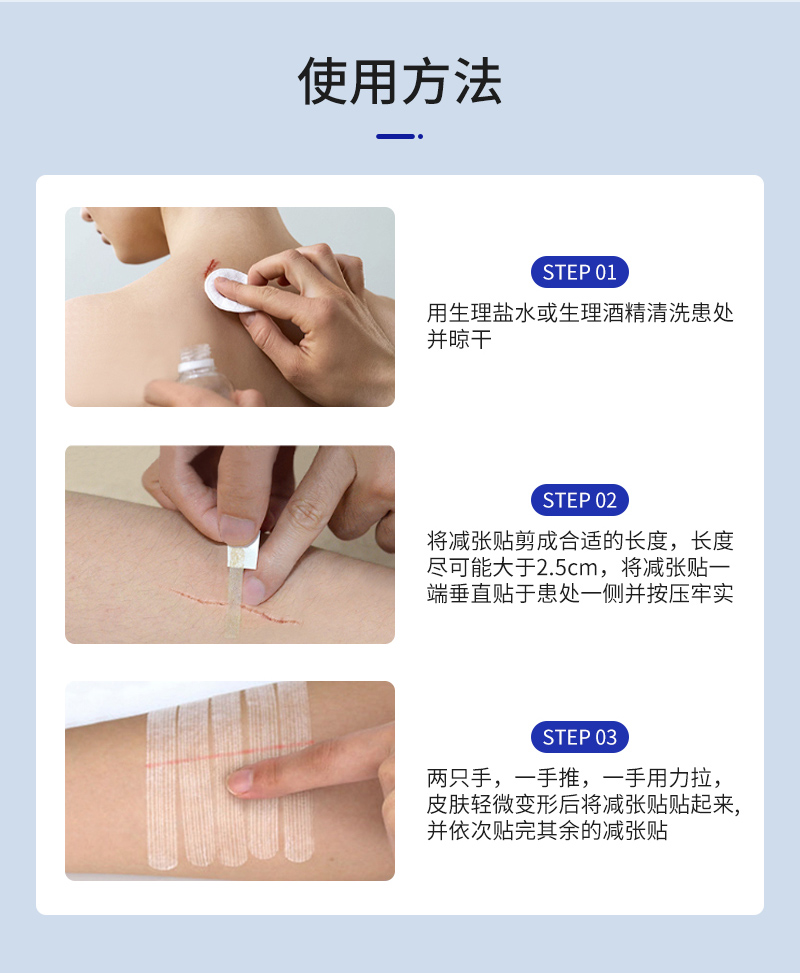 使用方法

STEP 01

用生理盐水或生理酒精清洗患处并晾干

STEP 02

将减张贴剪成合适的长度，长度尽可能大于2.5cm，将减张贴一端垂直贴于患处一侧并按压牢实

STEP 03

两只手，一手推，一手用力拉，皮肤轻微变形后将减张贴贴起来，并依次贴完其余的减张贴