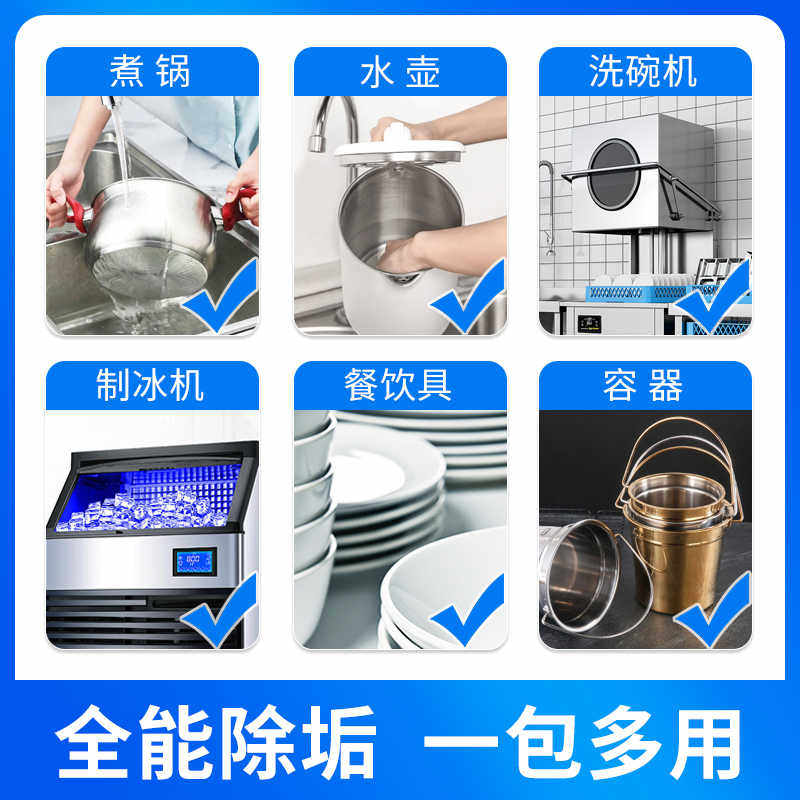 煮锅

水壶

洗碗机

制冰机

餐饮具

容器

全能除垢 一包多用