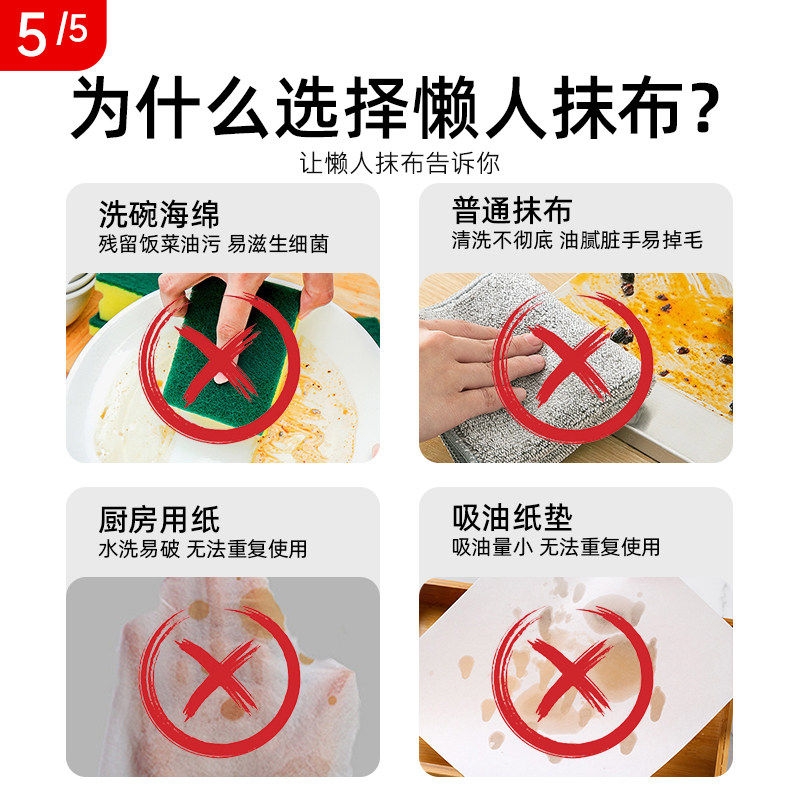 5/5

为什么选择懒人抹布？

让懒人抹布告诉你

洗碗海绵
残留饭菜油污 易滋生细菌

普通抹布
清洗不彻底 油腻脏手易掉毛

厨房用纸
水洗易破 无法重复使用

吸油纸垫
吸油量小 无法重复使用