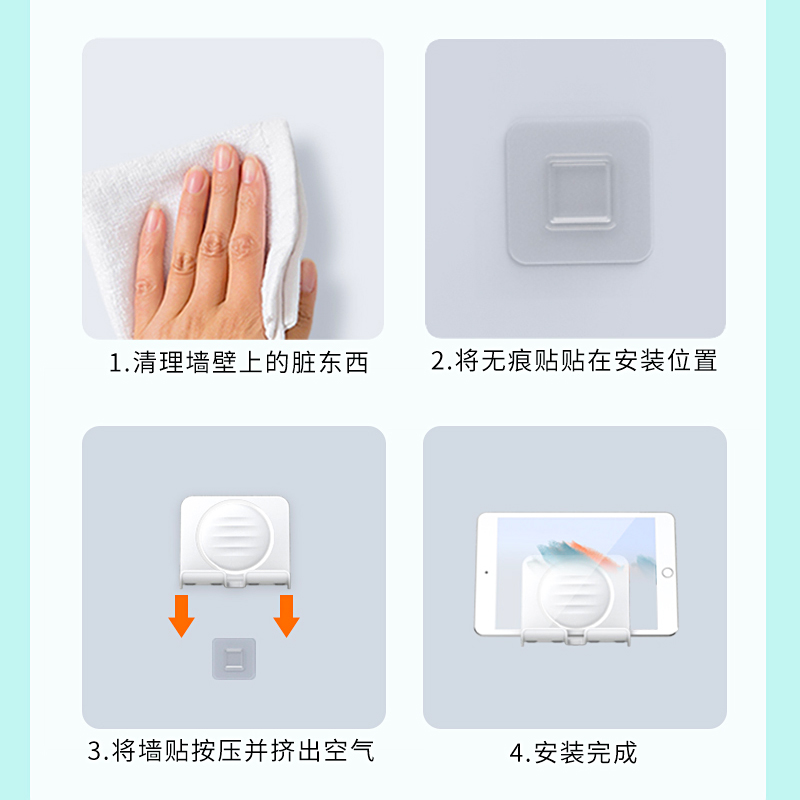 1.清理墙壁上的脏东西

2.将无痕贴贴在安装位置

3.将墙贴按压并挤出空气

4.安装完成