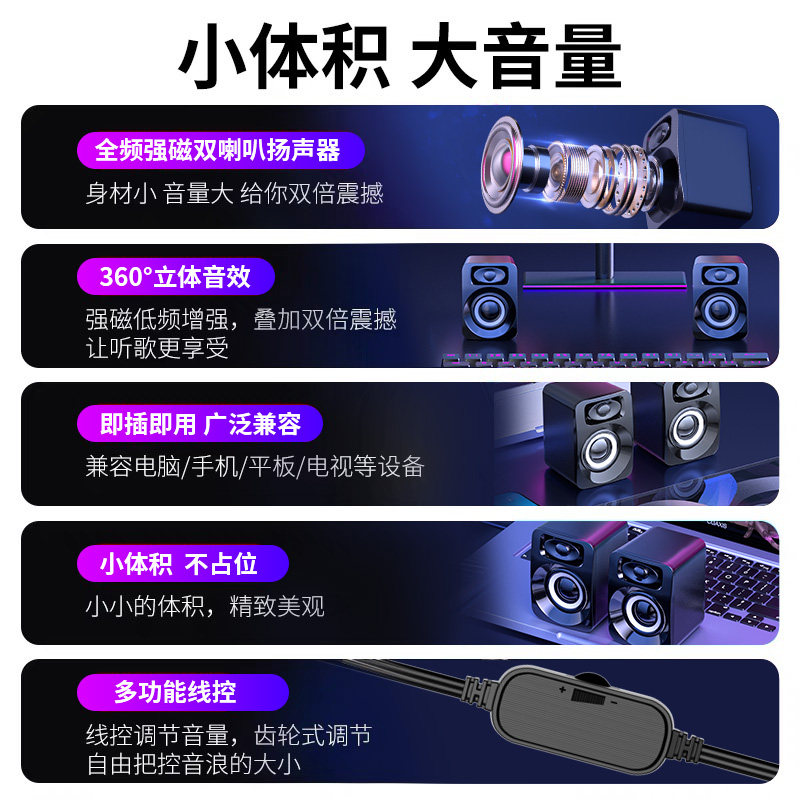 小体积 大音量

全频强磁双喇叭扬声器

身材小 音量大 给你双倍震撼

360°立体音效

强磁低频增强，叠加双倍震撼
让听歌更享受

即插即用 广泛兼容

兼容电脑/手机/平板/电视等设备

小体积 不占位

小小的体积，精致美观

多功能线控

线控调节音量，齿轮式调节
自由把控音浪的大小

+ −