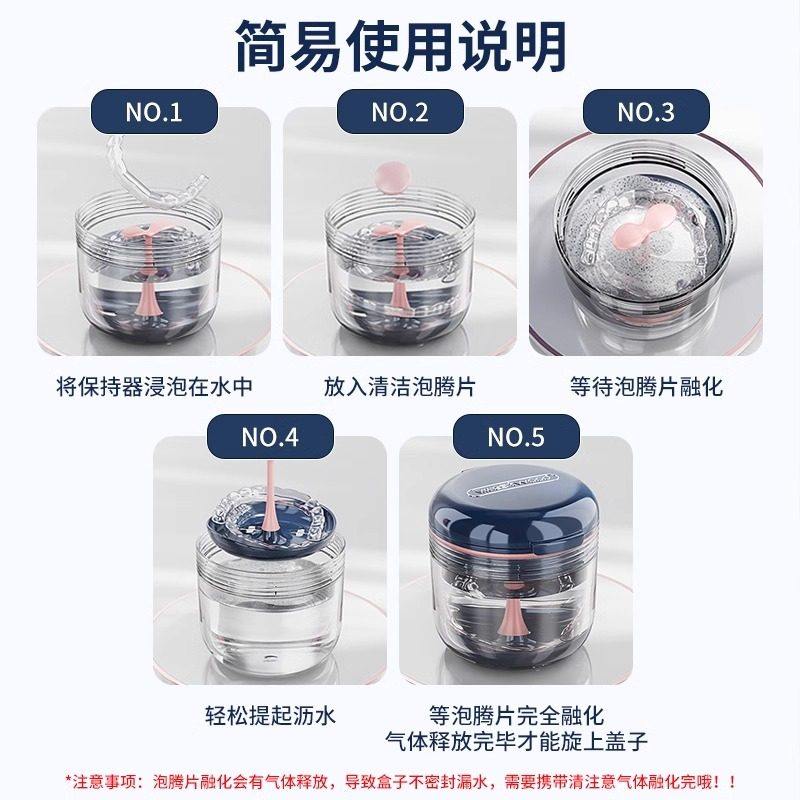 简易使用说明

NO.1
将保持器浸泡在水中

NO.2
放入清洁泡腾片

NO.3
等待泡腾片融化

NO.4
轻松提起沥水

NO.5
等泡腾片完全融化
气体释放完毕才能旋上盖子

*注意事项：泡腾片融化会有气体释放，导致盒子不密封漏水，需要携带请注意气体融化完哦！！