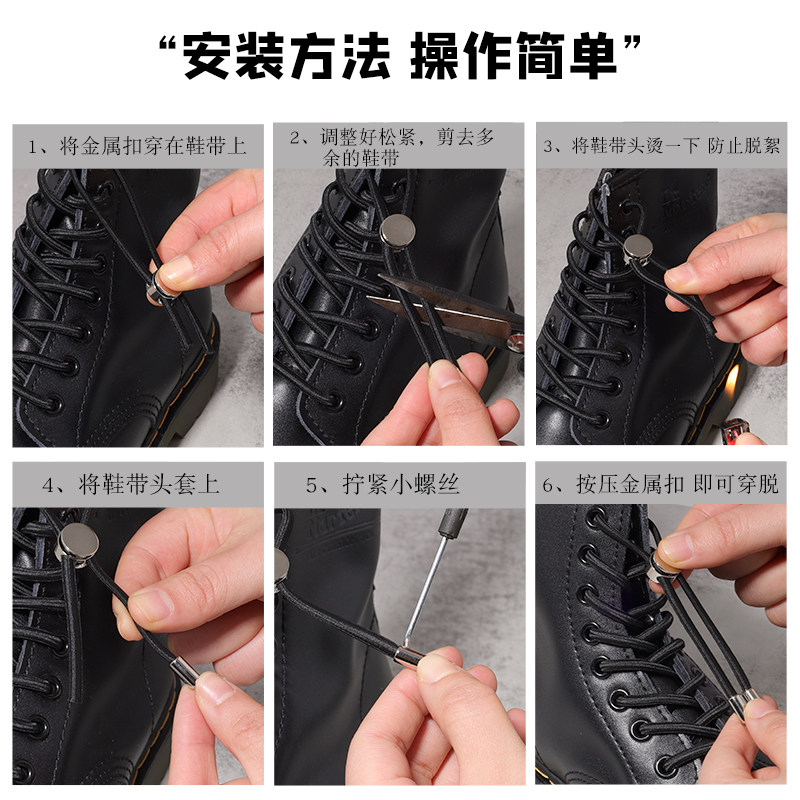 “安装方法 操作简单”

1、将金属扣穿在鞋带上

2、调整好松紧，剪去多余的鞋带

3、将鞋带头烫一下 防止脱絮

4、将鞋带头套上

5、拧紧小螺丝

6、按压金属扣 即可穿脱