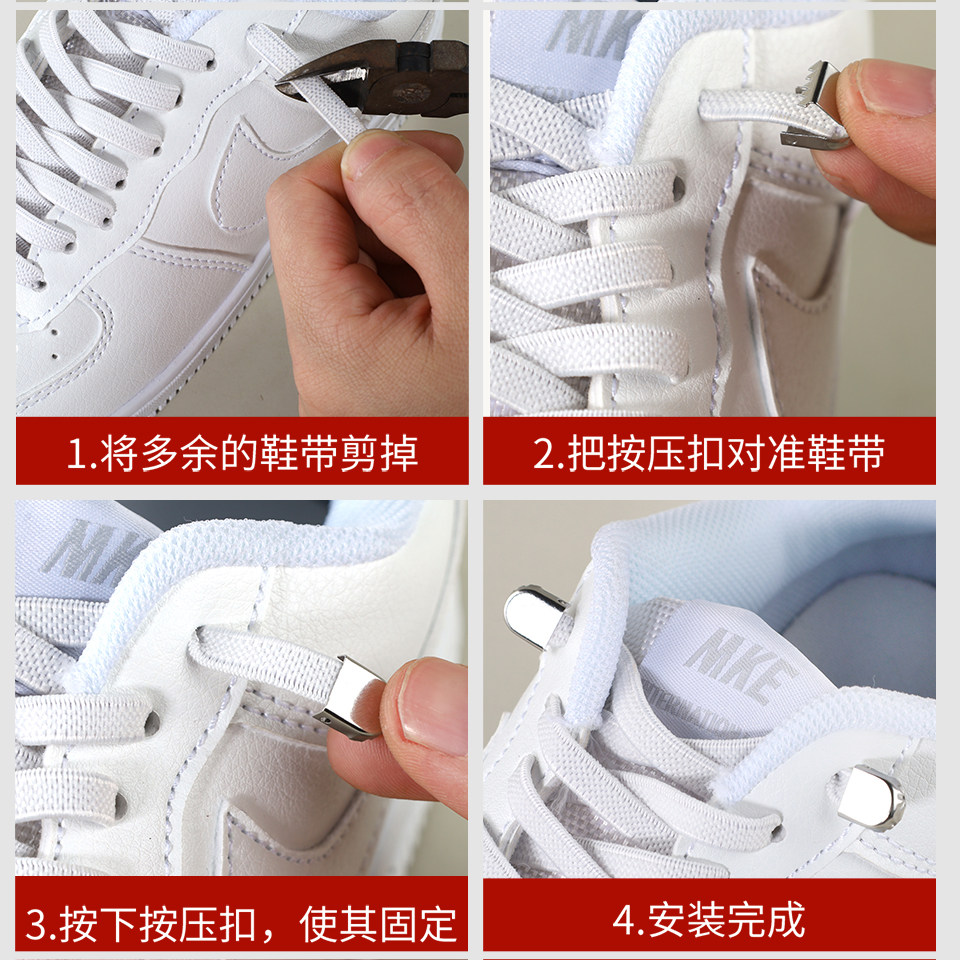 MKE

1.将多余的鞋带剪掉

2.把按压扣对准鞋带

MKE

3.按下按压扣，使其固定

MKE

4.安装完成