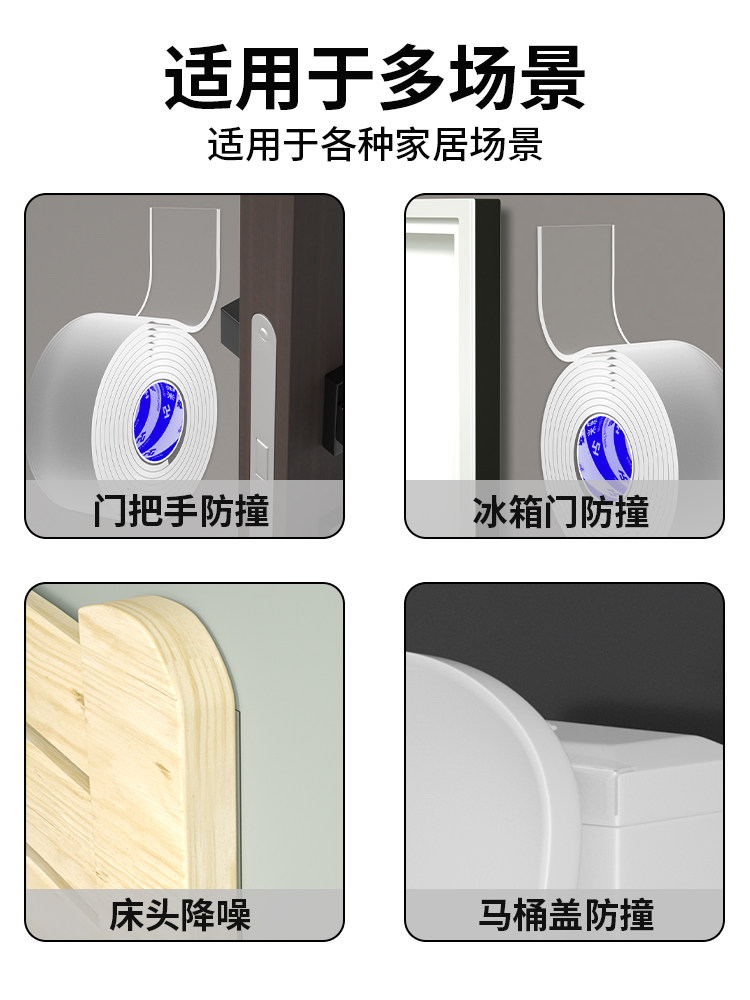 适用于多场景

适用于各种家居场景

门把手防撞

冰箱门防撞

床头降噪

马桶盖防撞