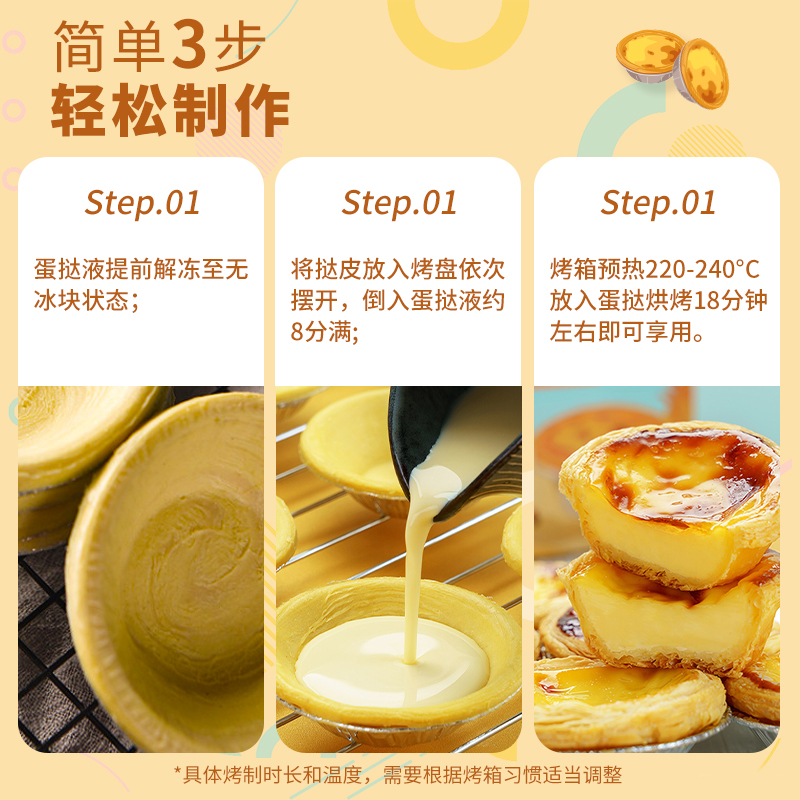 简单3步
轻松制作

Step.01

蛋挞液提前解冻至无冰块状态；

Step.01

将挞皮放入烤盘依次摆开，倒入蛋挞液约8分满;

Step.01

烤箱预热220-240°C放入蛋挞烘烤18分钟左右即可享用。

*具体烤制时长和温度，需要根据烤箱习惯适当调整