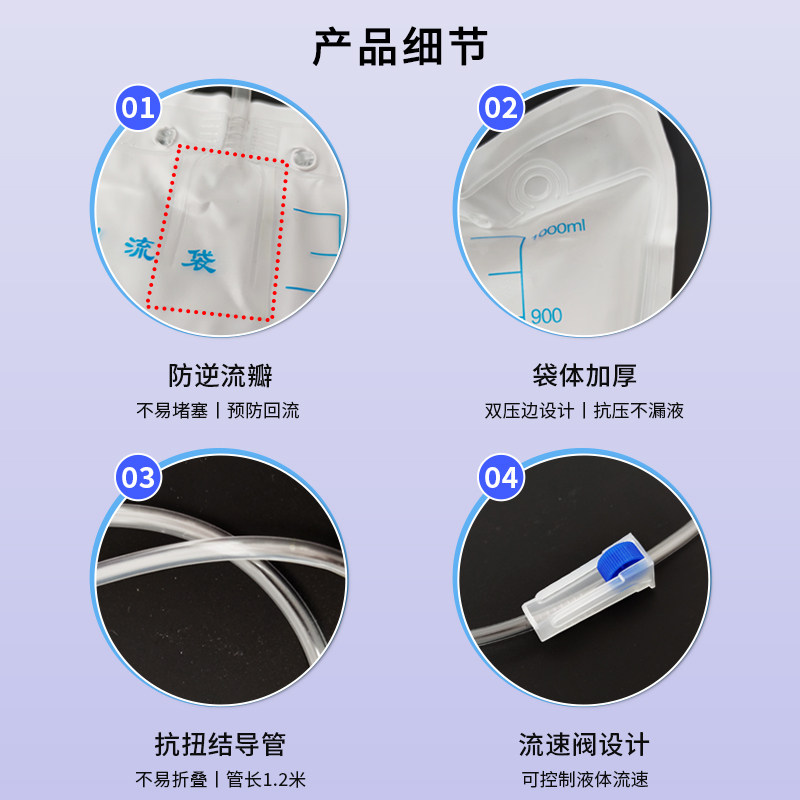 产品细节

01

流 袋

防逆流瓣

不易堵塞 | 预防回流

02

1000ml

900

袋体加厚

双压边设计 | 抗压不漏液

03

抗扭结导管

不易折叠 | 管长1.2米

04

流速阀设计

可控制液体流速