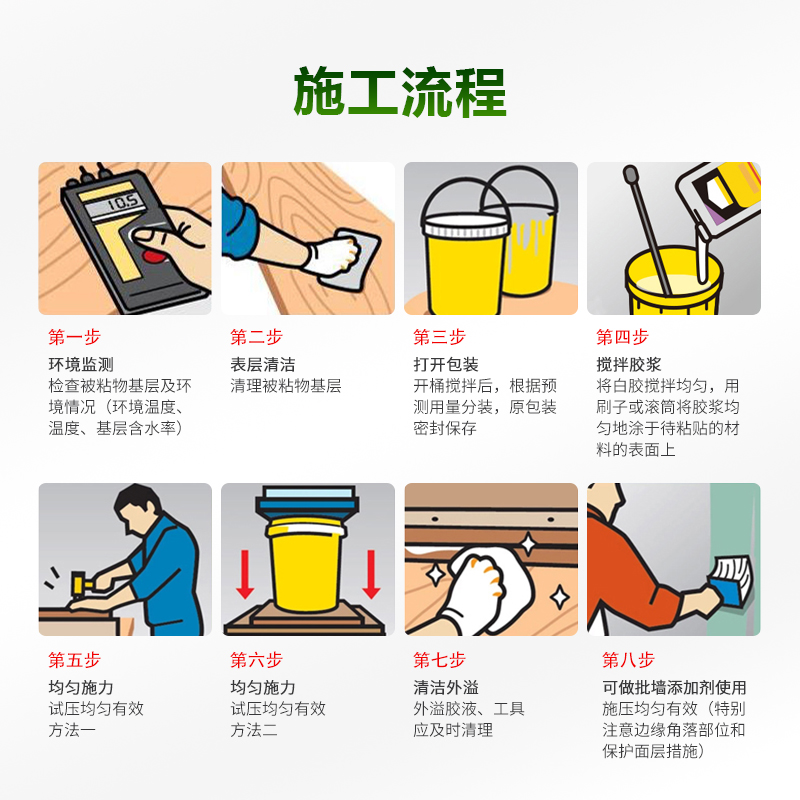 施工流程

10.5

第一步
环境监测
检查被粘物基层及环境情况（环境温度、温度、基层含水率）

第二步
表层清洁
清理被粘物基层

第三步
打开包装
开桶搅拌后，根据预测用量分装，原包装密封保存

第四步
搅拌胶浆
将白胶搅拌均匀，用刷子或滚筒将胶浆均匀地涂于待粘贴的材料的表面上

第五步
均匀施力
试压均匀有效
方法一

第六步
均匀施力
试压均匀有效
方法二

第七步
清洁外溢
外溢胶液、工具应及时清理

第八步
可做批墙添加剂使用
施压均匀有效（特别注意边缘角落部位和保护面层措施）