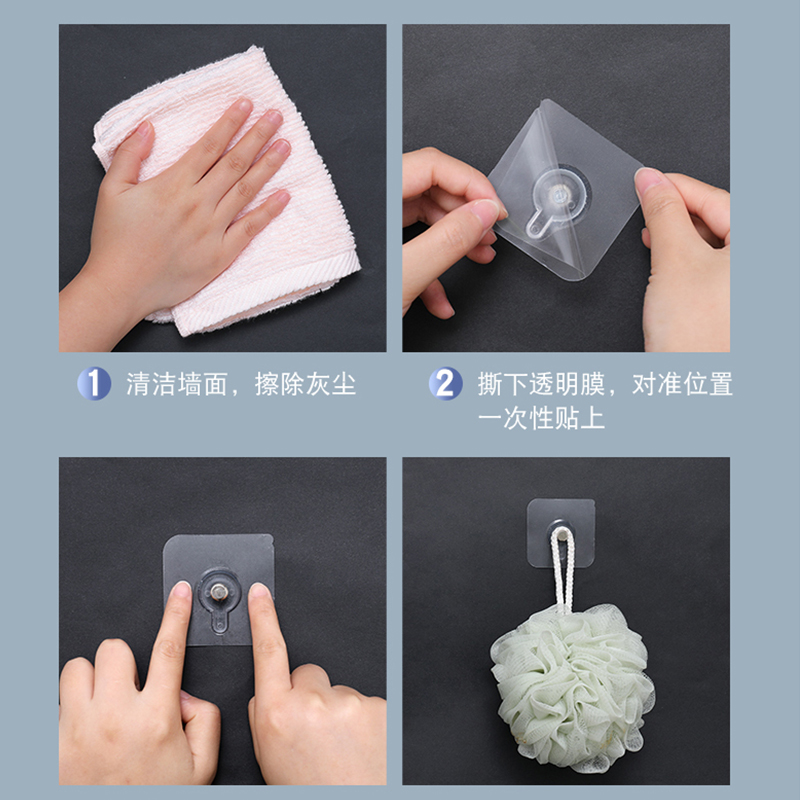 1 清洁墙面，擦除灰尘

2 撕下透明膜，对准位置一次性贴上