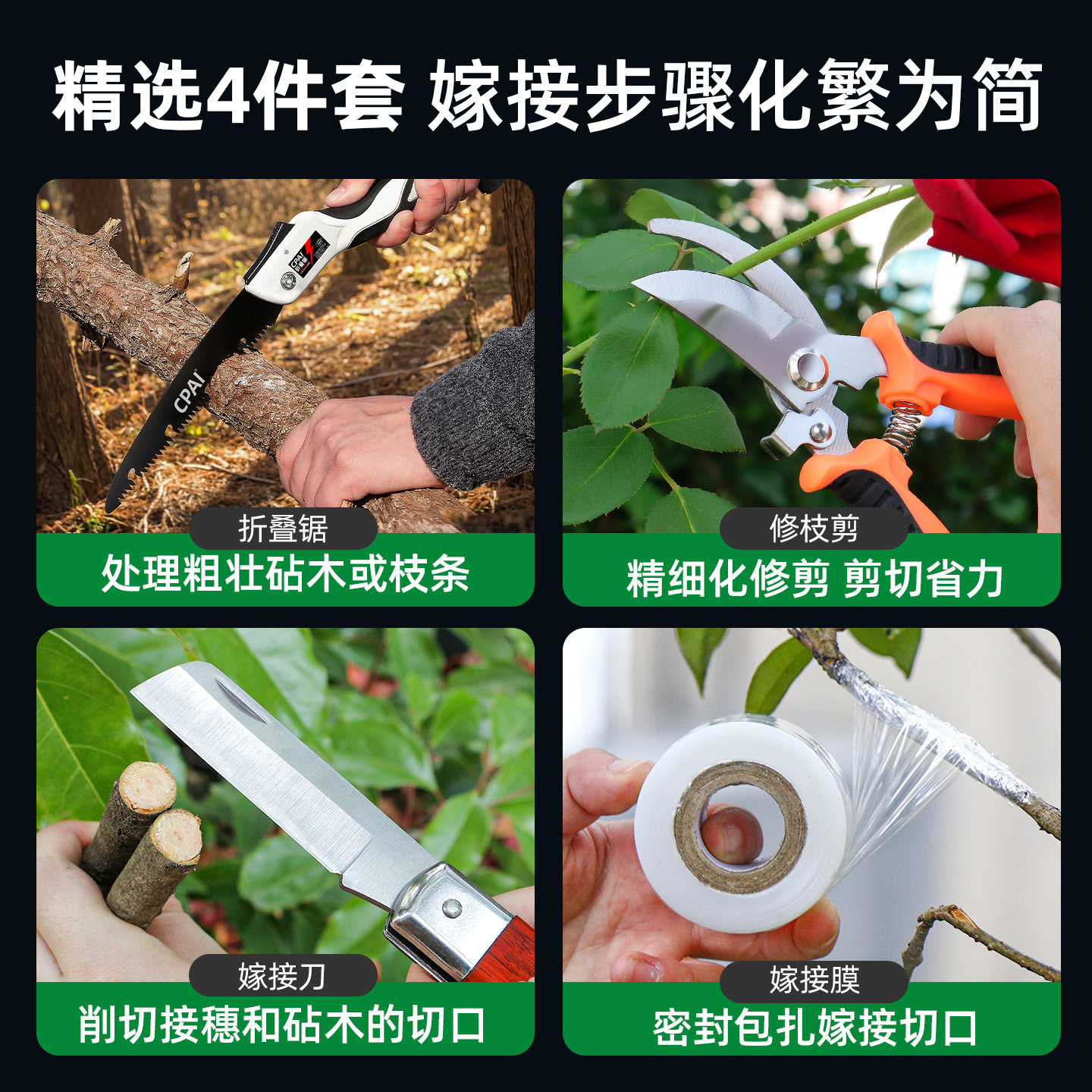 精选4件套 嫁接步骤化繁为简

CPAI

CPAI

折叠锯
处理粗壮砧木或枝条

修枝剪
精细化修剪 剪切省力

嫁接刀
削切接穗和砧木的切口

嫁接膜
密封包扎嫁接切口