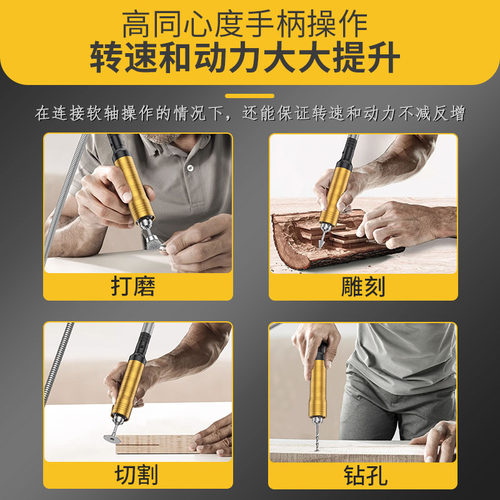 高同心度手柄操作
转速和动力大大提升

在连接软轴操作的情况下，还能保证转速和动力不减反增

打磨

雕刻

切割

钻孔