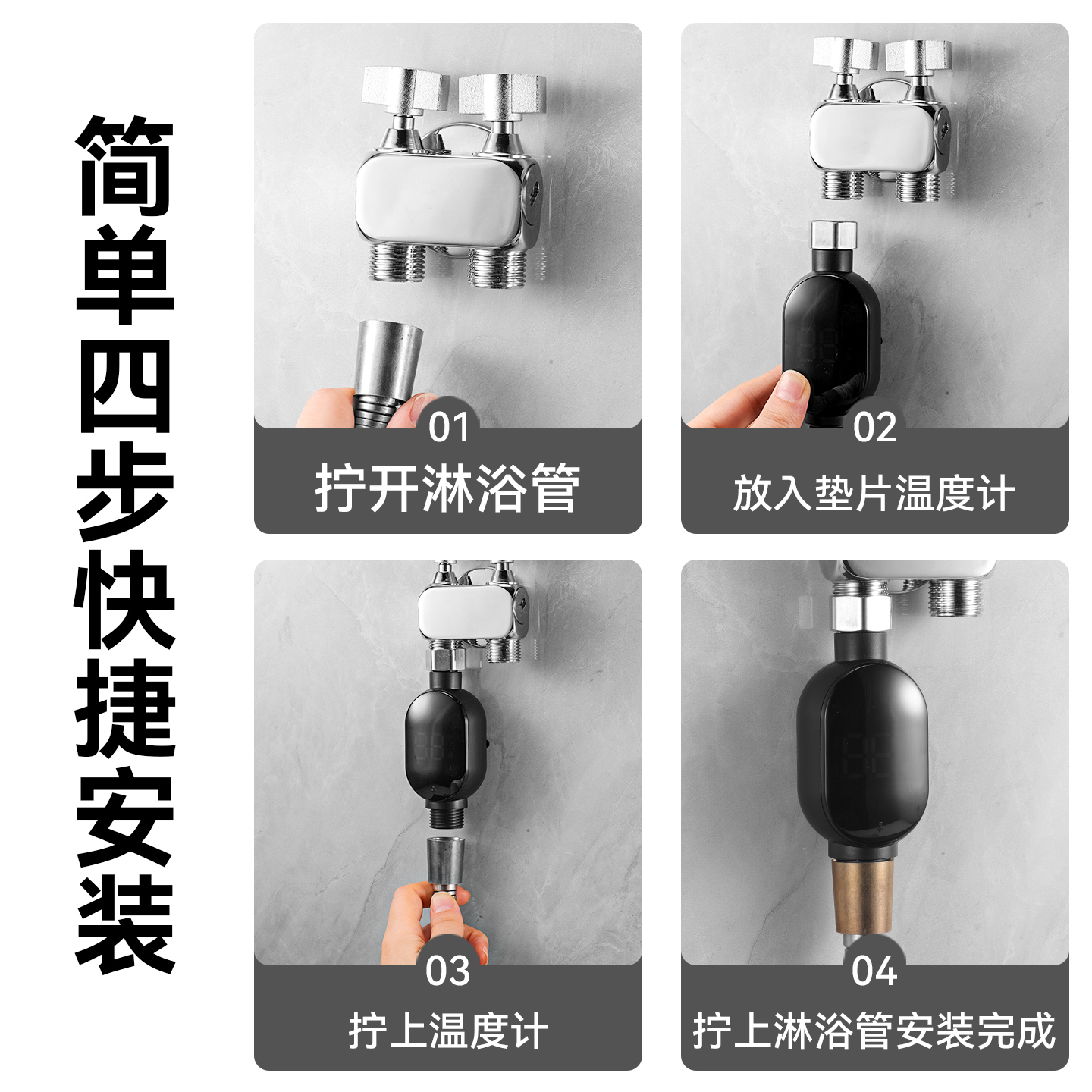 简单四步快捷安装

01
拧开淋浴管

02
放入垫片温度计

03
拧上温度计

04
拧上淋浴管安装完成