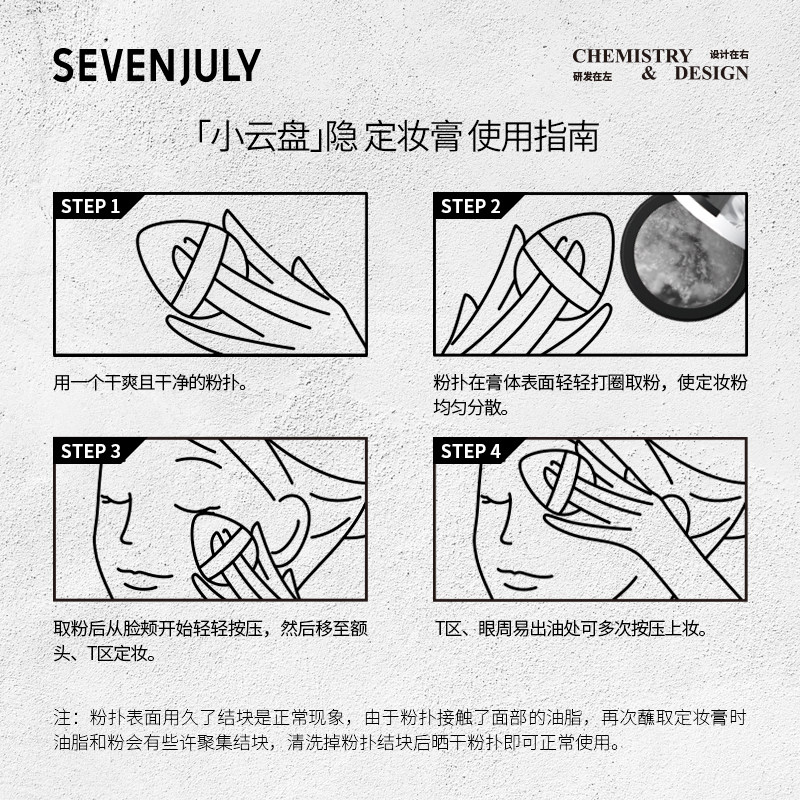 SEVENJULY

CHEMISTRY 设计在右
研发在左 & DESIGN

「小云盘」隐 定妆膏 使用指南

STEP 1

用一个干爽且干净的粉扑。

STEP 2

粉扑在膏体表面轻轻打圈取粉，使定妆粉均匀分散。

STEP 3

取粉后从脸颊开始轻轻按压，然后移至额头、T区定妆。

STEP 4

T区、眼周易出油处可多次按压上妆。

注：粉扑表面用久了结块是正常现象，由于粉扑接触了面部的油脂，再次蘸取定妆膏时油脂和粉会有些许聚集结块，清洗掉粉扑结块后晒干粉扑即可正常使用。