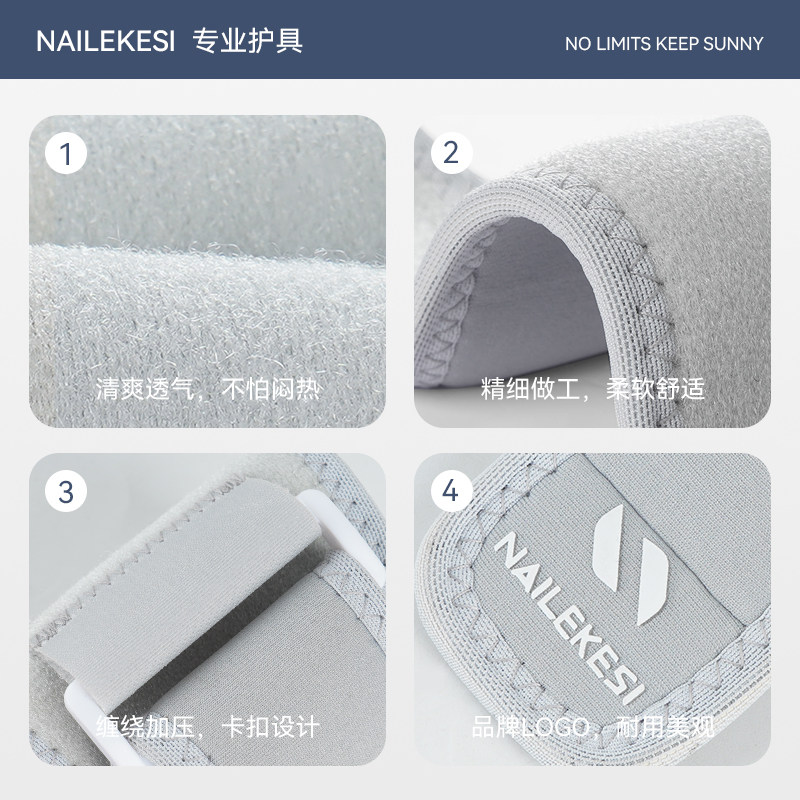 NAILEKESI 专业护具

NO LIMITS KEEP SUNNY

1

清爽透气，不怕闷热

2

精细做工，柔软舒适

3

缠绕加压，卡扣设计

4

NAILEKESI

品牌LOGO，耐用美观