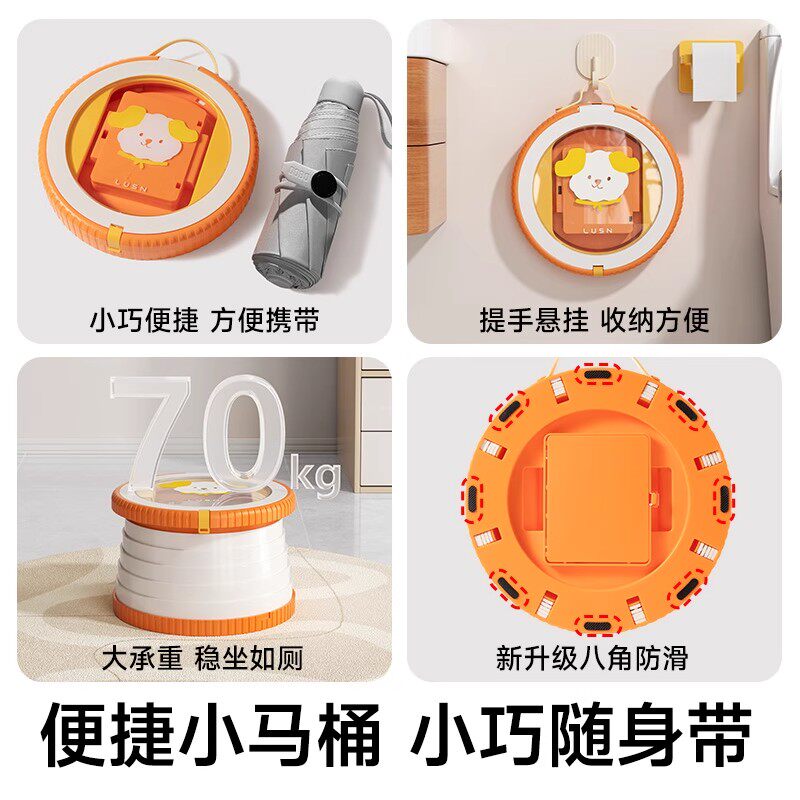 LUSN

小巧便捷 方便携带

LUSN

提手悬挂 收纳方便

70kg

大承重 稳坐如厕

新升级八角防滑

便捷小马桶 小巧随身带