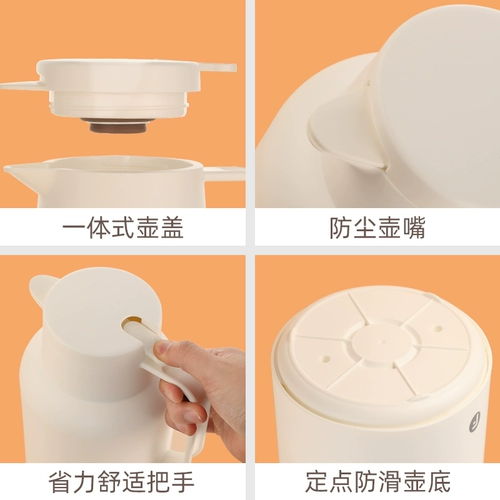 一体式壶盖

防尘壶嘴

省力舒适把手

定点防滑壶底