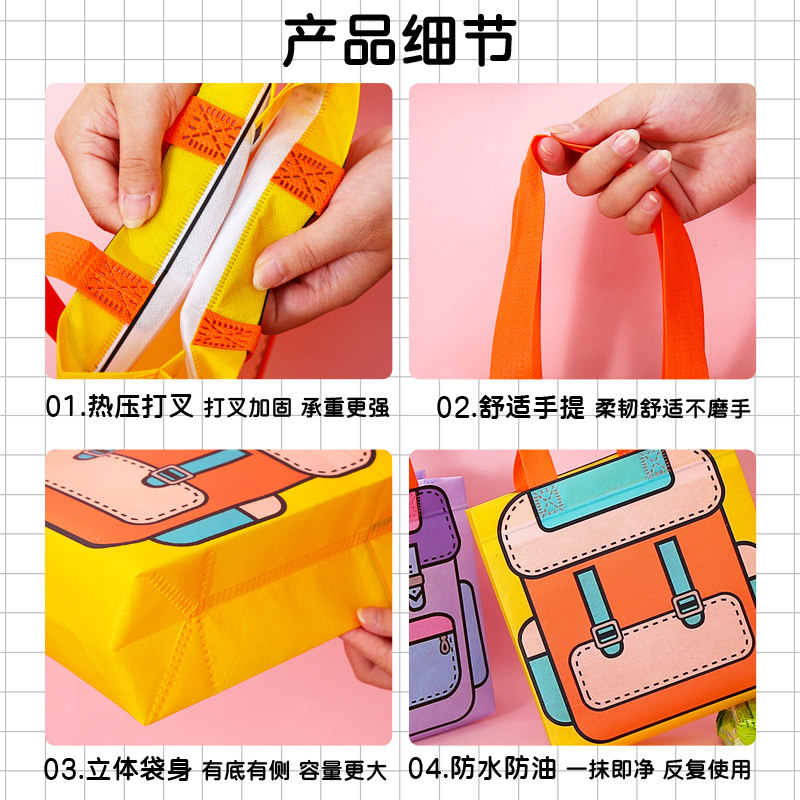 产品细节

01.热压打叉 打叉加固 承重更强

02.舒适手提 柔韧舒适不磨手

03.立体袋身 有底有侧 容量更大

04.防水防油 一抹即净 反复使用