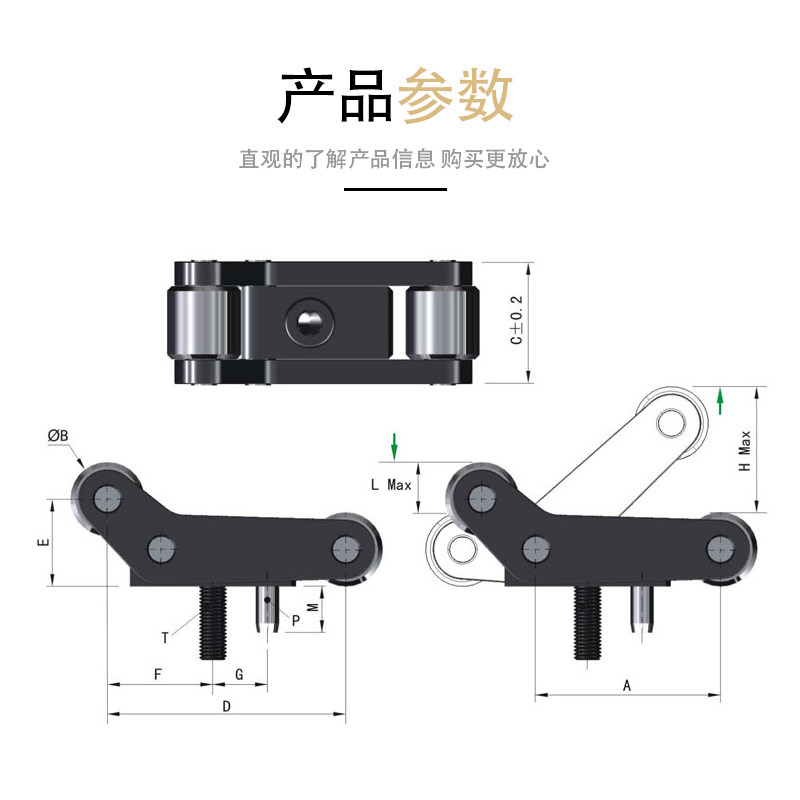 产品参数

直观的了解产品信息 购买更放心

C±0.2

ØB

E

T

P

M

F

G

D

L Max

H Max

A