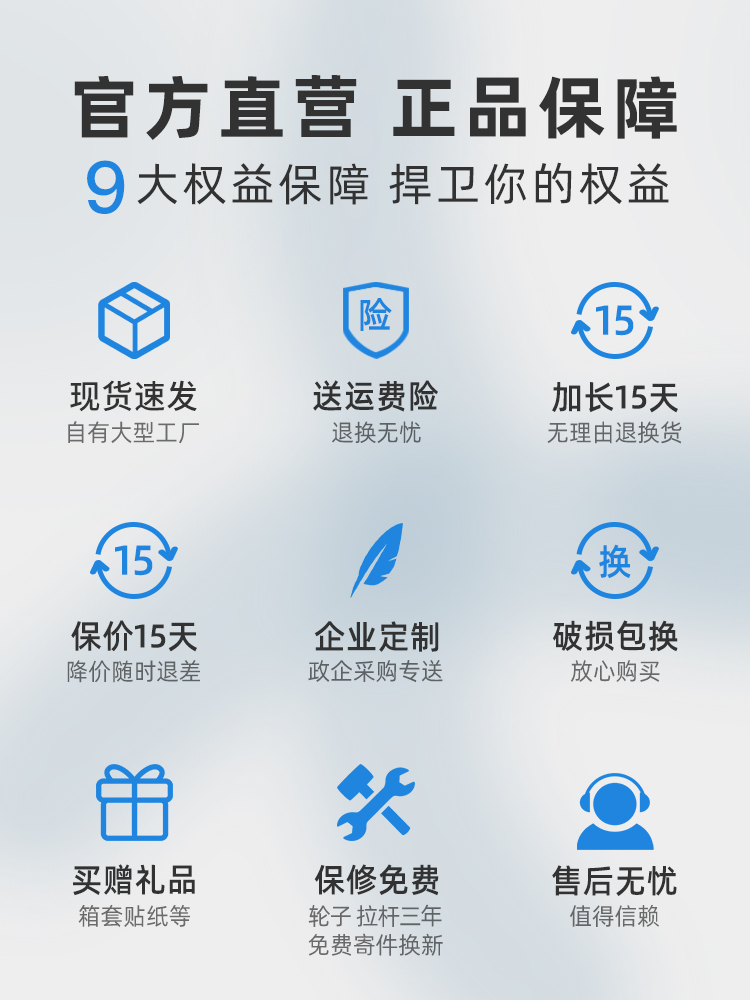 官方直营 正品保障

9大权益保障 捍卫你的权益

险

现货速发
自有大型工厂

送运费险
退换无忧

15

加长15天
无理由退换货

15

保价15天
降价随时退差

企业定制
政企采购专送

换

破损包换
放心购买

买赠礼品
箱套贴纸等

保修免费
轮子 拉杆三年
免费寄件换新

售后无忧
值得信赖