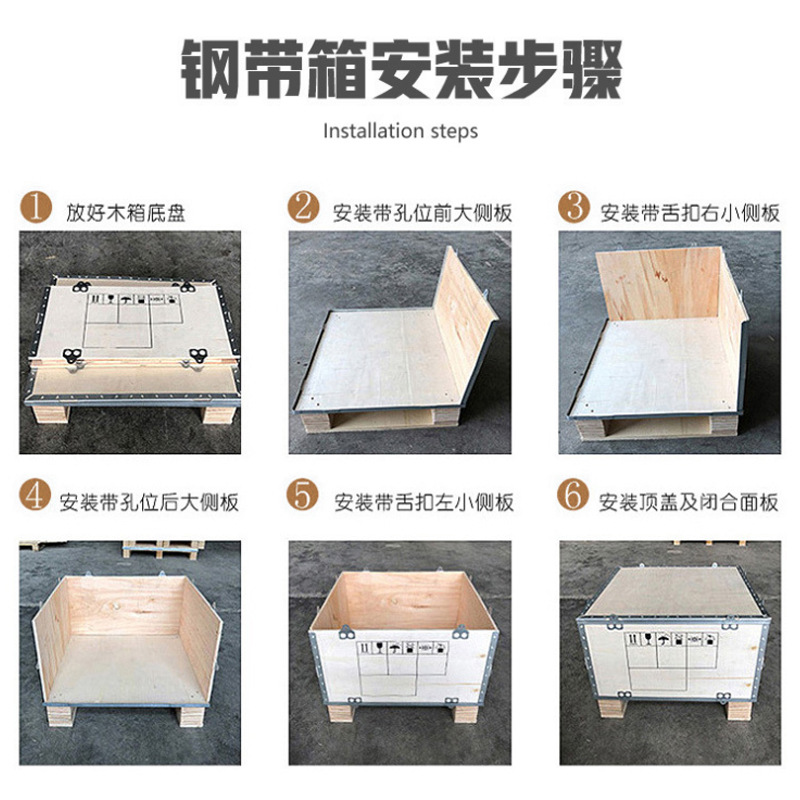 钢带箱安装步骤

Installation steps

1 放好木箱底盘

2 安装带孔位前大侧板

3 安装带舌扣右小侧板

4 安装带孔位后大侧板

5 安装带舌扣左小侧板

6 安装顶盖及闭合面板