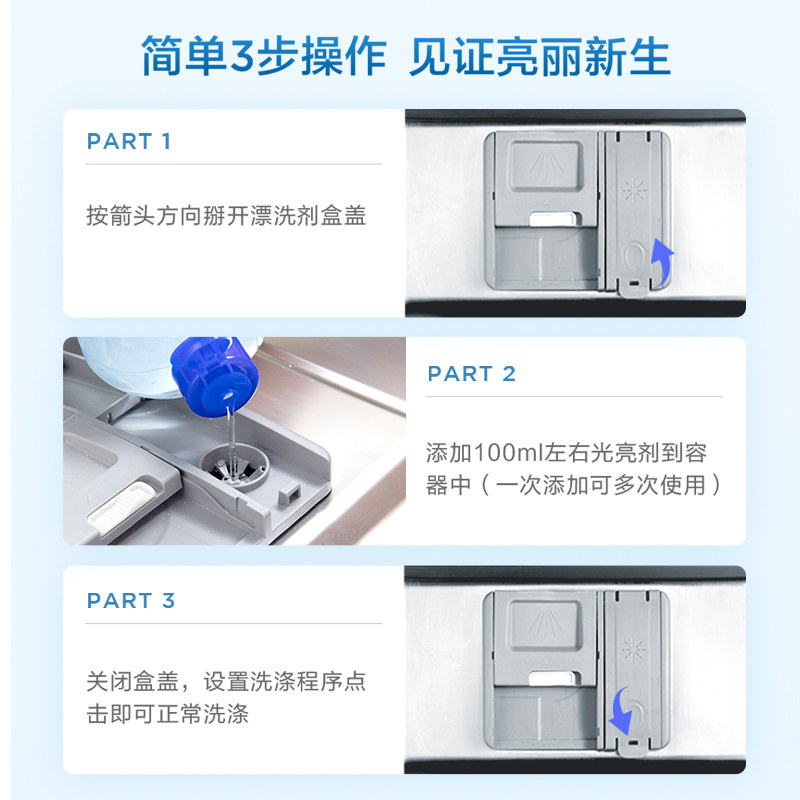 简单3步操作 见证亮丽新生

PART 1

按箭头方向掰开漂洗剂盒盖

PART 2

添加100ml左右光亮剂到容器中（一次添加可多次使用）

PART 3

关闭盒盖，设置洗涤程序点击即可正常洗涤