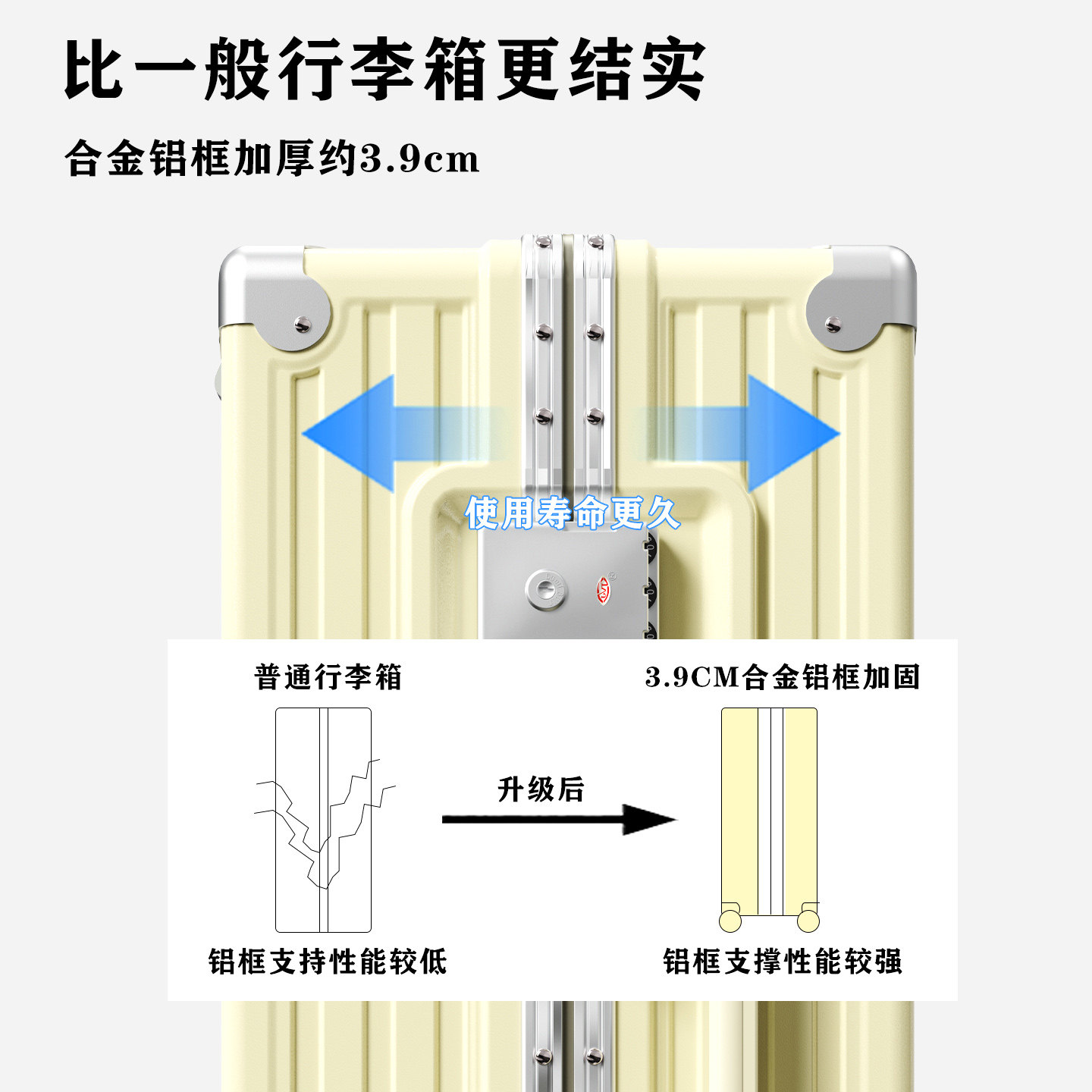 比一般行李箱更结实

合金铝框加厚约3.9cm

使用寿命更久

普通行李箱

3.9CM合金铝框加固

升级后

铝框支持性能较低

铝框支撑性能较强