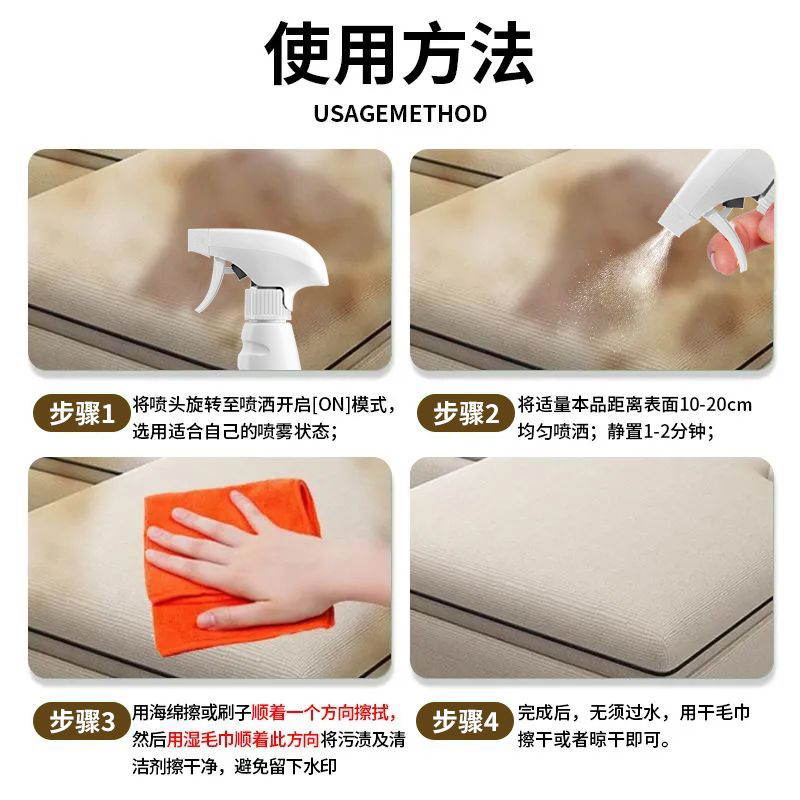 使用方法
USAGEMETHOD

步骤1 将喷头旋转至喷洒开启[ON]模式，选用适合自己的喷雾状态；

步骤2 将适量本品距离表面10-20cm均匀喷洒；静置1-2分钟；

步骤3 用海绵擦或刷子顺着一个方向擦拭，然后用湿毛巾顺着此方向将污渍及清洁剂擦干净，避免留下水印

步骤4 完成后，无须过水，用干毛巾擦干或者晾干即可。