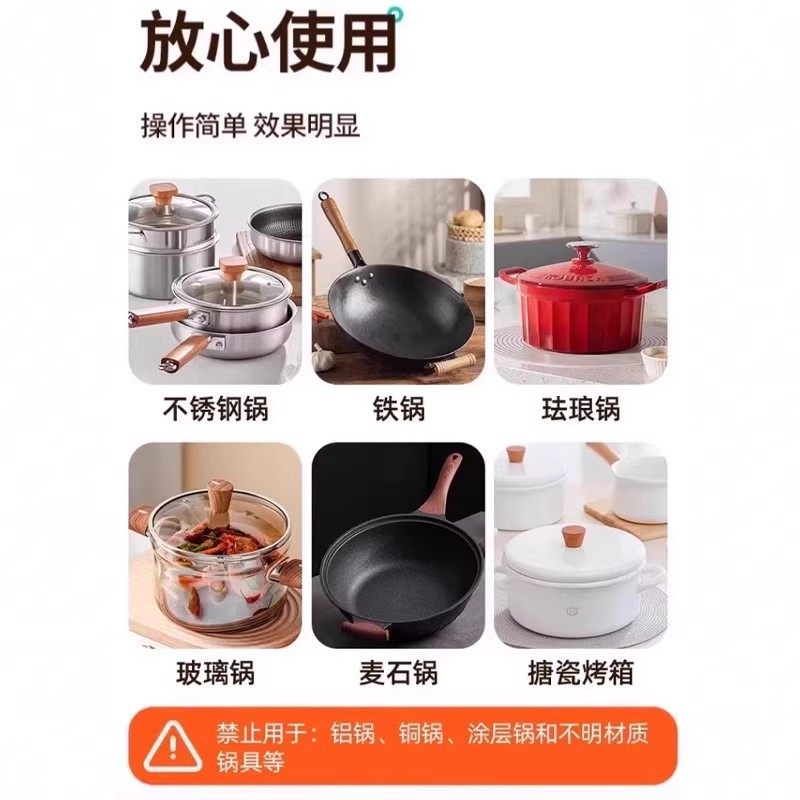 放心使用

操作简单 效果明显

不锈钢锅

铁锅

珐琅锅

玻璃锅

麦石锅

搪瓷烤箱

禁止用于：铝锅、铜锅、涂层锅和不明材质锅具等