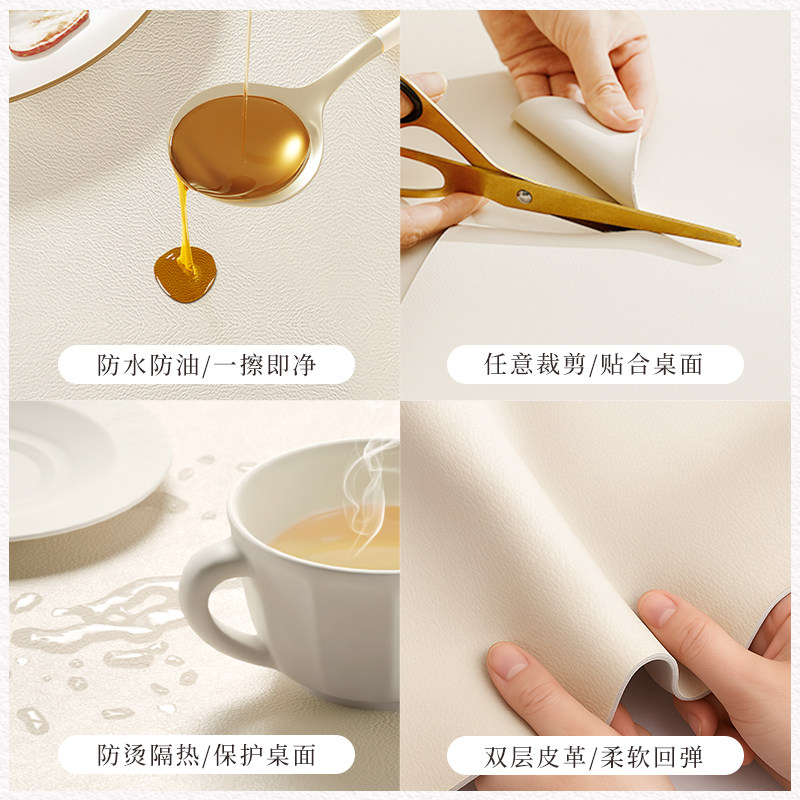 防水防油/一擦即净

任意裁剪/贴合桌面

防烫隔热/保护桌面

双层皮革/柔软回弹