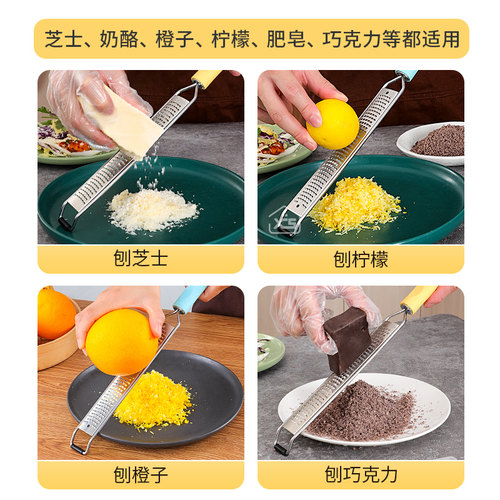 芝士、奶酪、橙子、柠檬、肥皂、巧克力等都适用

刨芝士

刨柠檬

刨橙子

刨巧克力