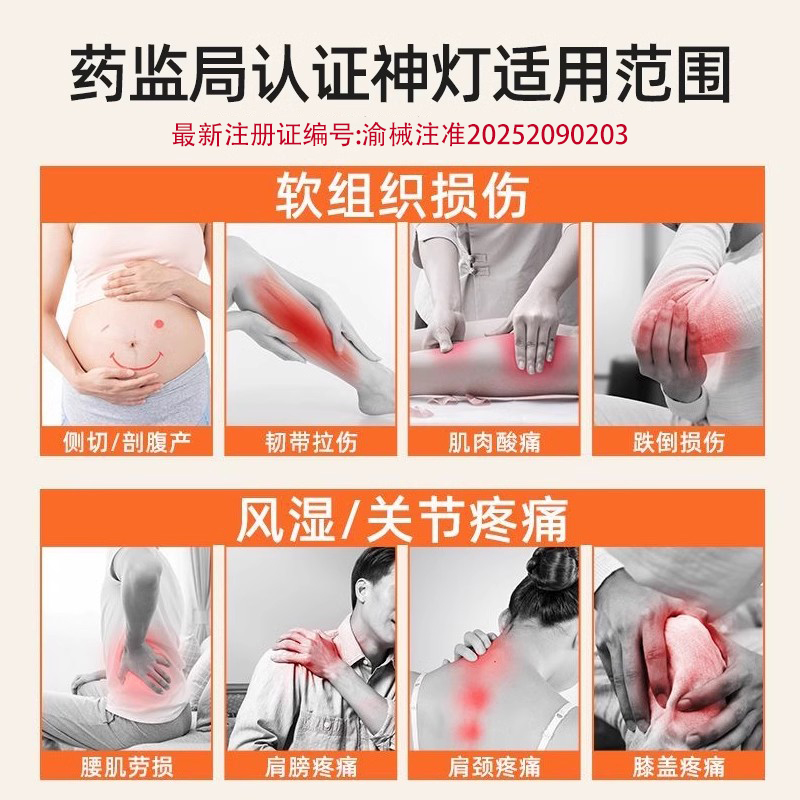 药监局认证神灯适用范围

最新注册证编号:渝械注准20252090203

软组织损伤

侧切/剖腹产

韧带拉伤

肌肉酸痛

跌倒损伤

风湿/关节疼痛

腰肌劳损

肩膀疼痛

肩颈疼痛

膝盖疼痛