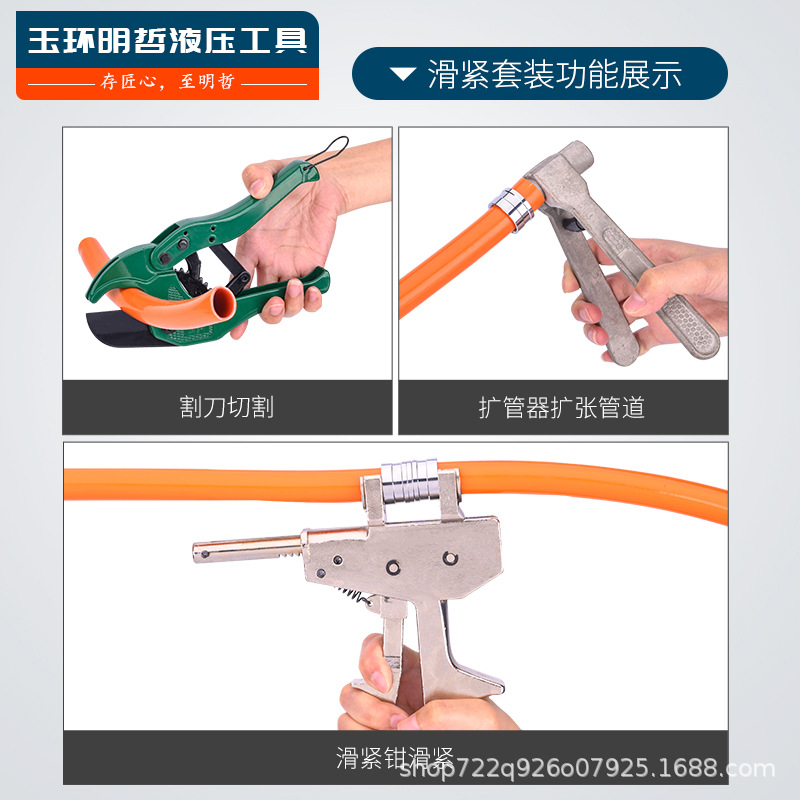 玉环明哲液压工具
存匠心，至明哲
滑紧套装功能展示

割刀切割

扩管器扩张管道

滑紧钳滑紧

shop722q926o07925.1688.com