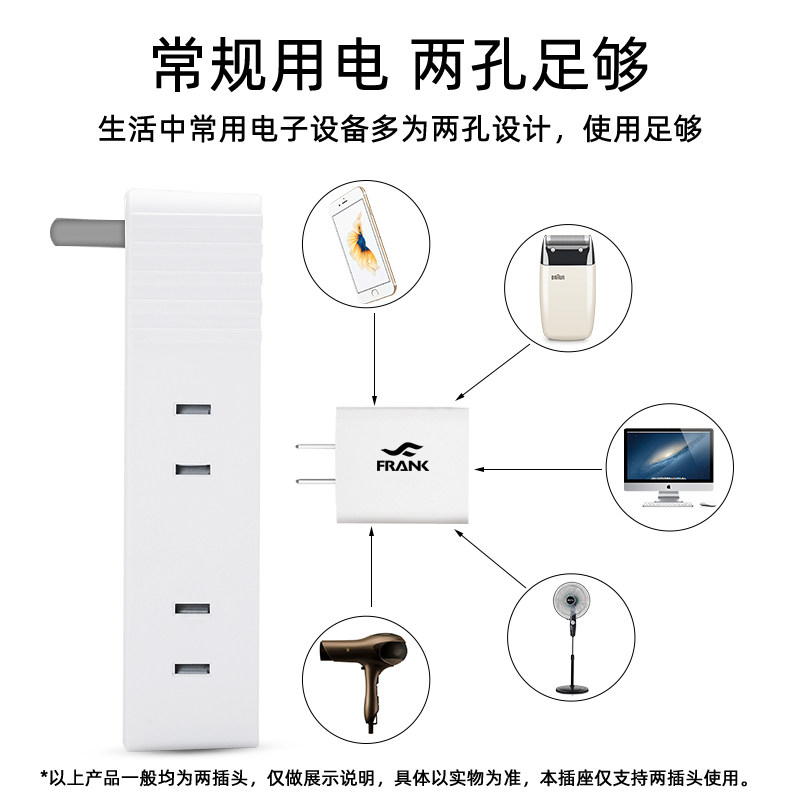 常规用电 两孔足够

生活中常用电子设备多为两孔设计，使用足够

BRAUN

FRANK

*以上产品一般均为两插头，仅做展示说明，具体以实物为准，本插座仅支持两插头使用。