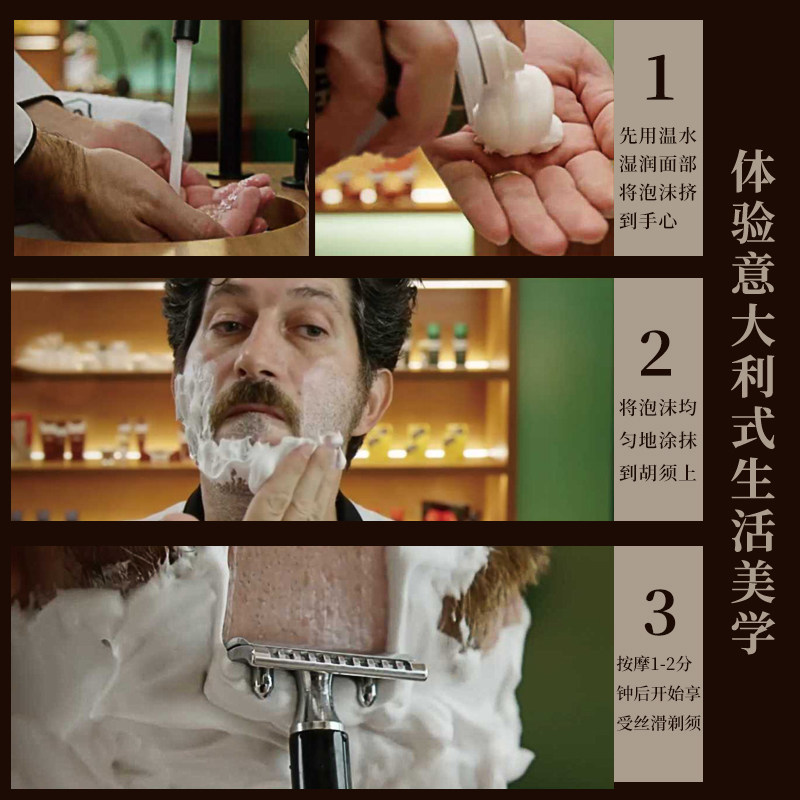 1

先用温水湿润面部将泡沫挤到手心

2

将泡沫均匀地涂抹到胡须上

3

按摩1-2分钟后开始享受丝滑剃须

体验意大利式生活美学