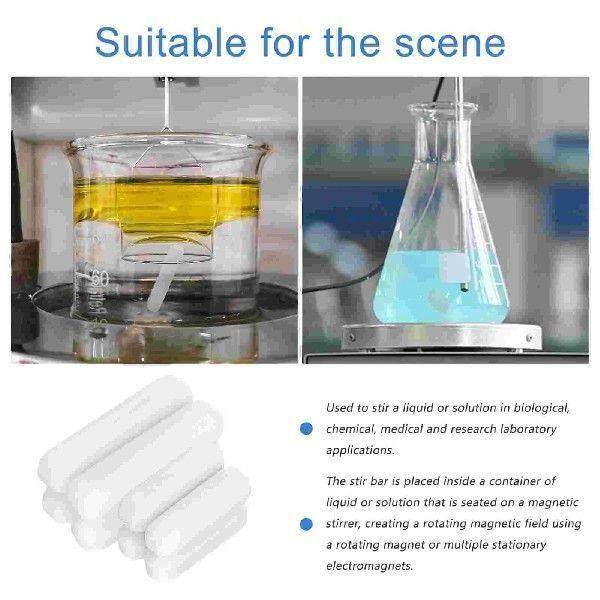 Suitable for the scene

60

Used to stir a liquid or solution in biological, chemical, medical and research laboratory applications.

The stir bar is placed inside a container of liquid or solution that is seated on a magnetic stirrer, creating a rotating magnetic field using a rotating magnet or multiple stationary electromagnets.