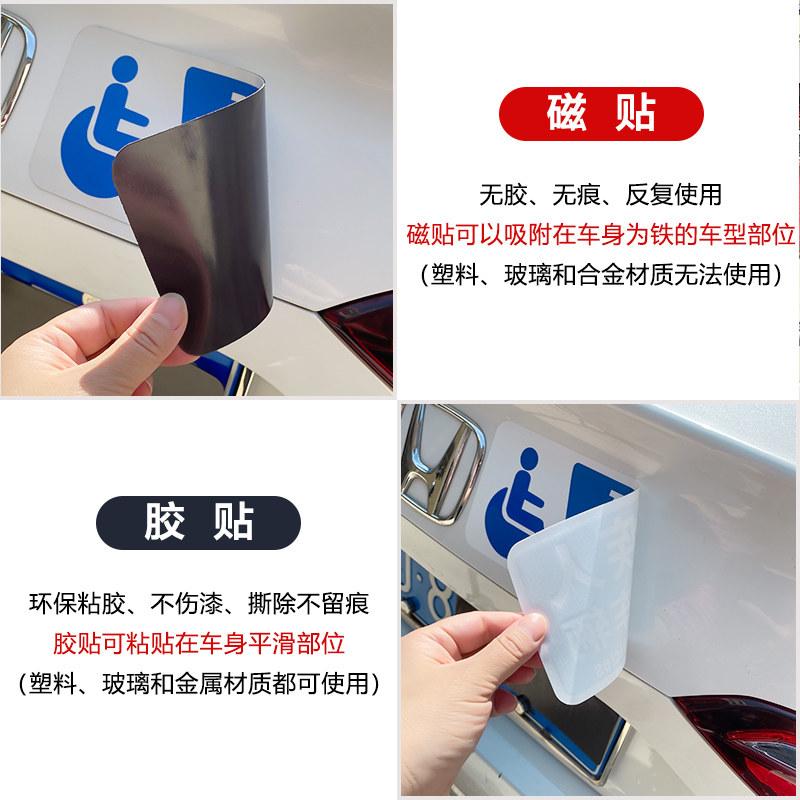 磁 贴

无胶、无痕、反复使用
磁贴可以吸附在车身为铁的车型部位
(塑料、玻璃和合金材质无法使用)

胶 贴

环保粘胶、不伤漆、撕除不留痕
胶贴可粘贴在车身平滑部位
(塑料、玻璃和金属材质都可使用)