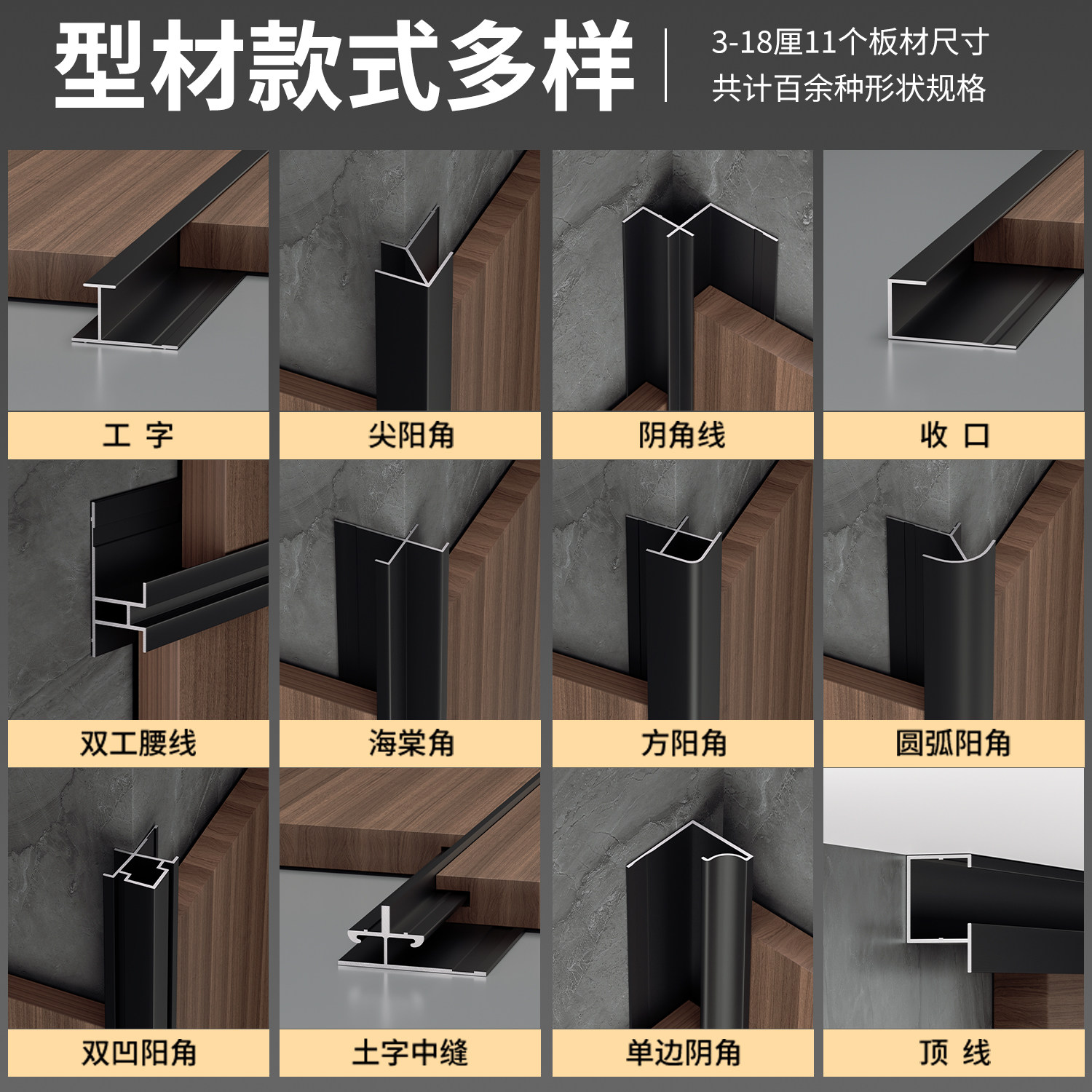 型材款式多样

3-18厘11个板材尺寸
共计百余种形状规格

工 字

尖阳角

阴角线

收 口

双工腰线

海棠角

方阳角

圆弧阳角

双凹阳角

土字中缝

单边阴角

顶 线