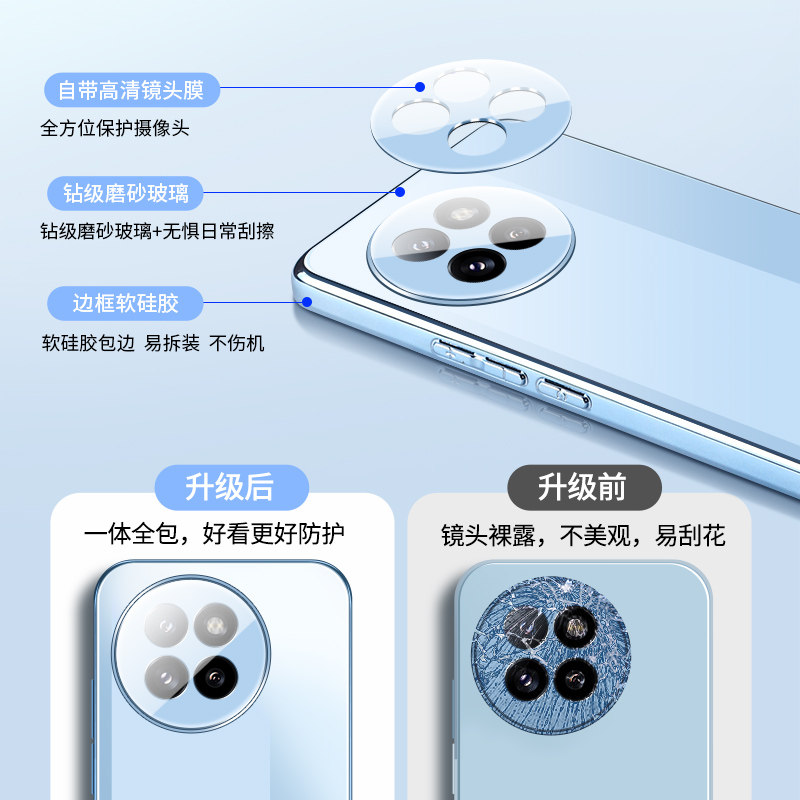 自带高清镜头膜
全方位保护摄像头

钻级磨砂玻璃
钻级磨砂玻璃+无惧日常刮擦

边框软硅胶
软硅胶包边 易拆装 不伤机

升级后
一体全包，好看更好防护

升级前
镜头裸露，不美观，易刮花