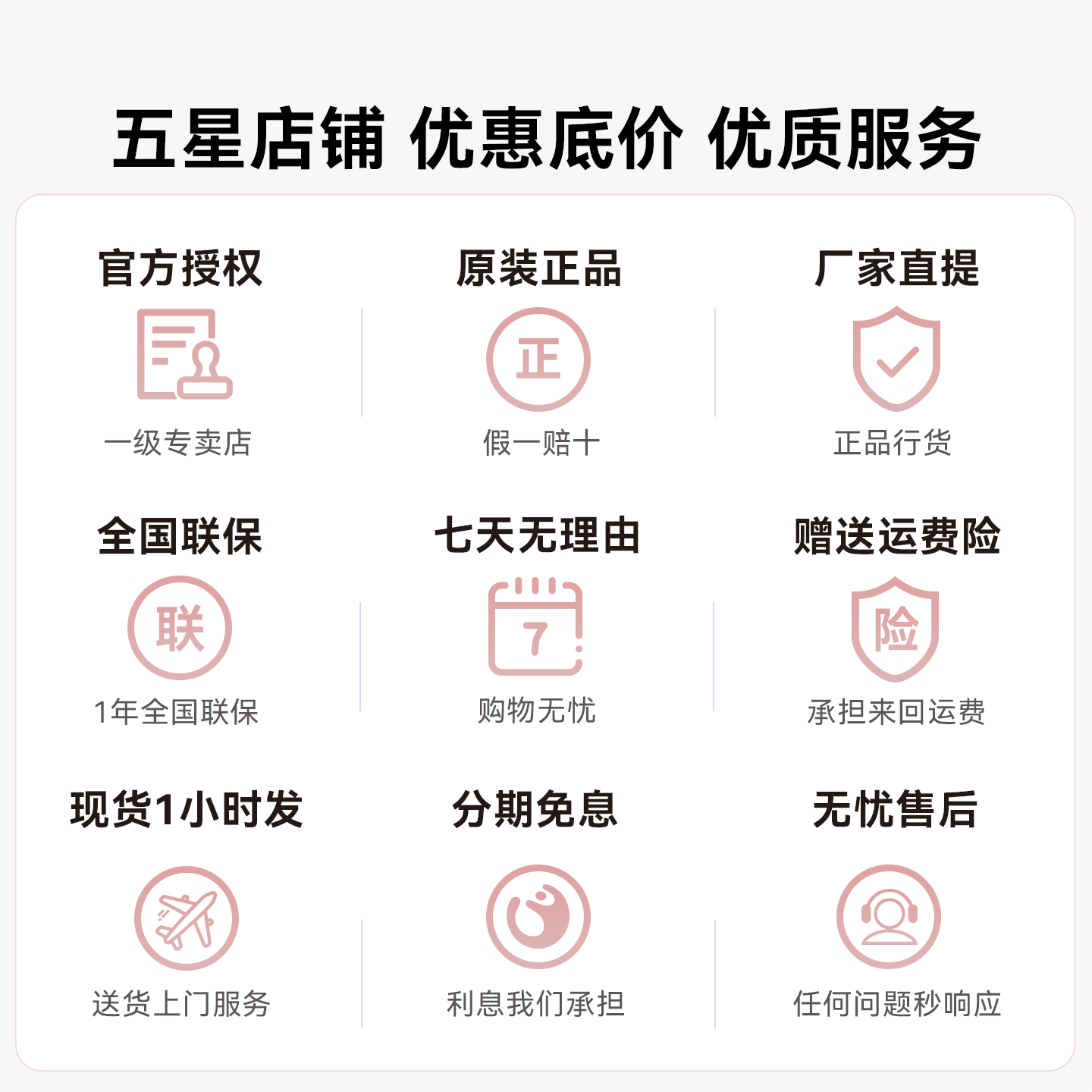 五星店铺 优惠底价 优质服务

官方授权

一级专卖店

原装正品

正

假一赔十

厂家直提

正品行货

全国联保

联

1年全国联保

七天无理由

7

购物无忧

赠送运费险

险

承担来回运费

现货1小时发

送货上门服务

分期免息

利息我们承担

无忧售后

任何问题秒响应