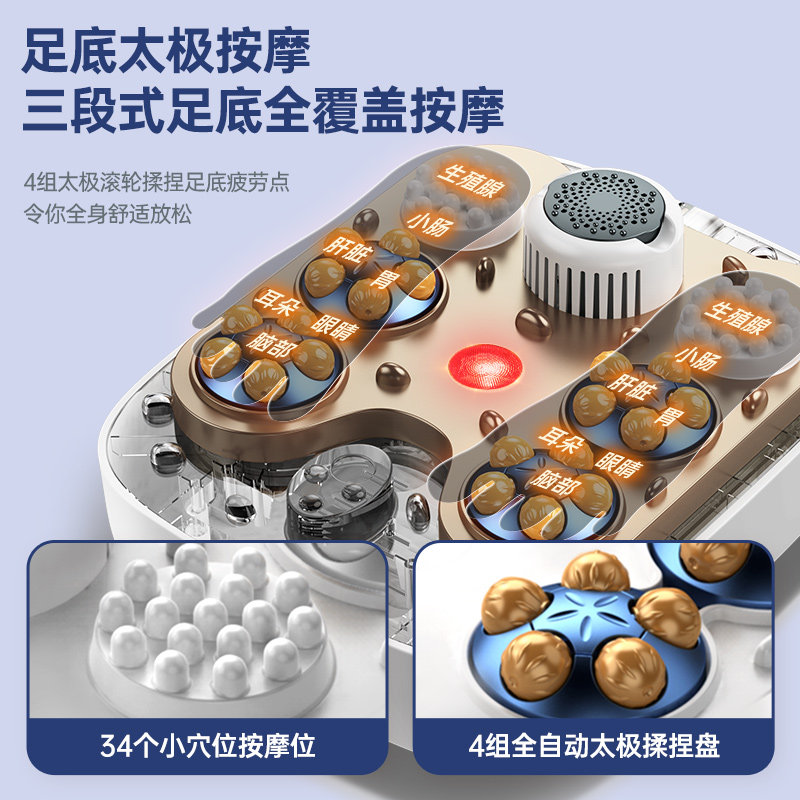 足底太极按摩
三段式足底全覆盖按摩

4组太极滚轮揉捏足底疲劳点
令你全身舒适放松

生殖腺
小肠
肝脏
胃
耳朵
眼睛
脑部

生殖腺
小肠
肝脏
胃
耳朵
眼睛
脑部

34个小穴位按摩位

4组全自动太极揉捏盘