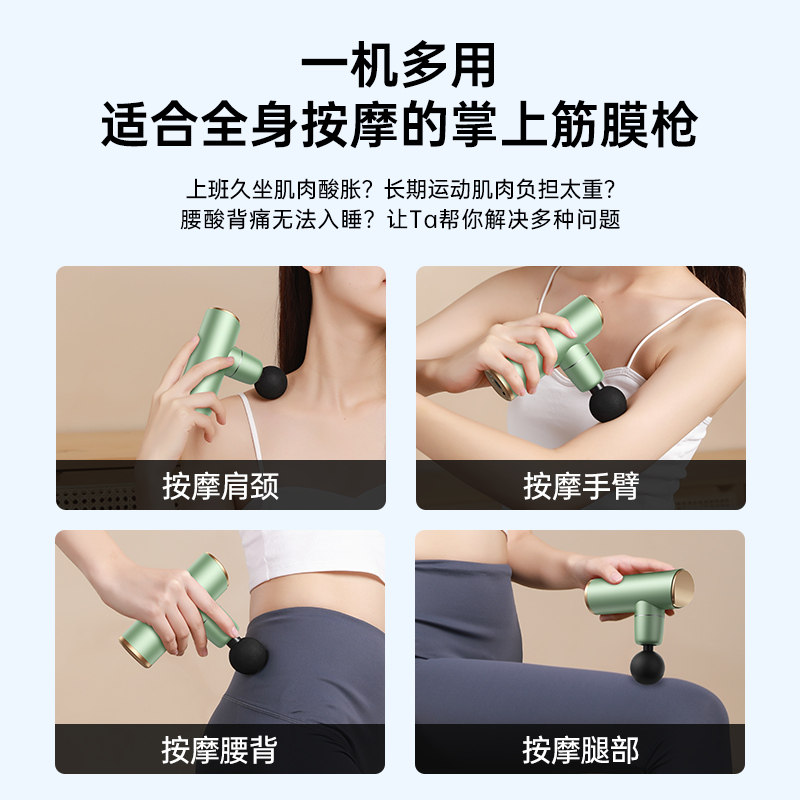 一机多用
适合全身按摩的掌上筋膜枪

上班久坐肌肉酸胀？长期运动肌肉负担太重？
腰酸背痛无法入睡？让Ta帮你解决多种问题

按摩肩颈

按摩手臂

按摩腰背

按摩腿部