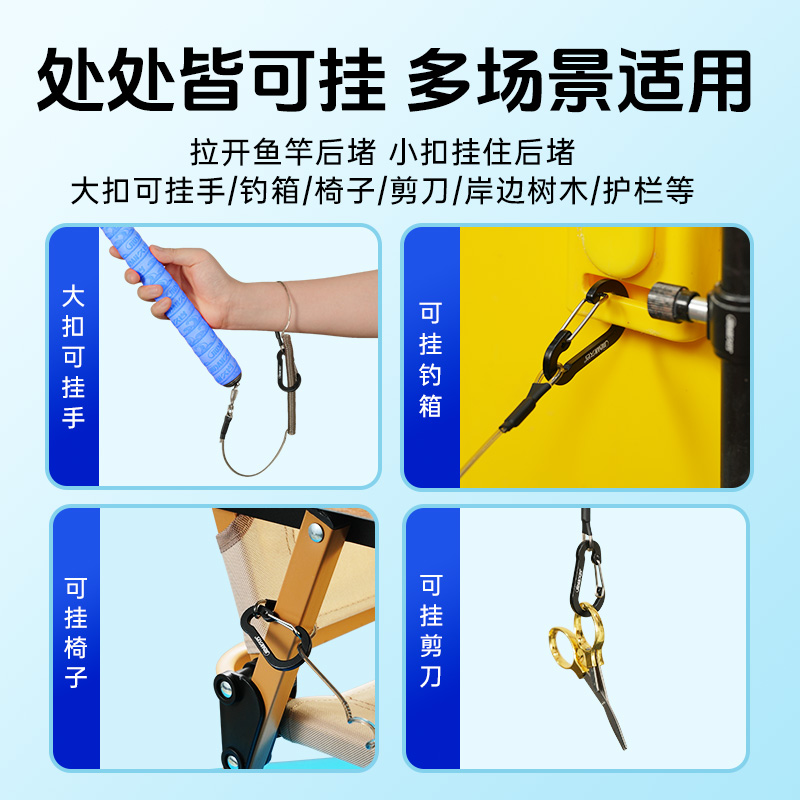 处处皆可挂 多场景适用

拉开鱼竿后堵 小扣挂住后堵
大扣可挂手/钓箱/椅子/剪刀/岸边树木/护栏等

大扣可挂手

可挂钓箱

可挂椅子

可挂剪刀