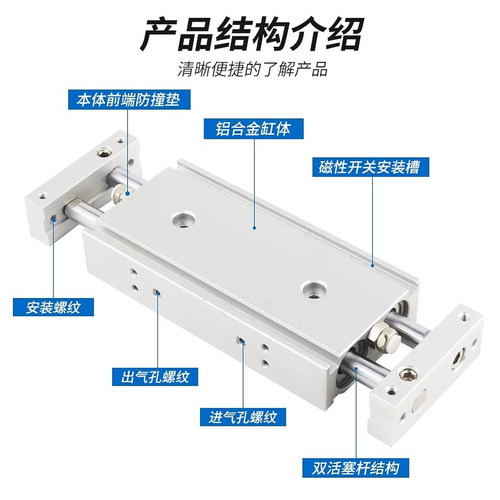 产品结构介绍

清晰便捷的了解产品

本体前端防撞垫

铝合金缸体

磁性开关安装槽

安装螺纹

出气孔螺纹

进气孔螺纹

双活塞杆结构