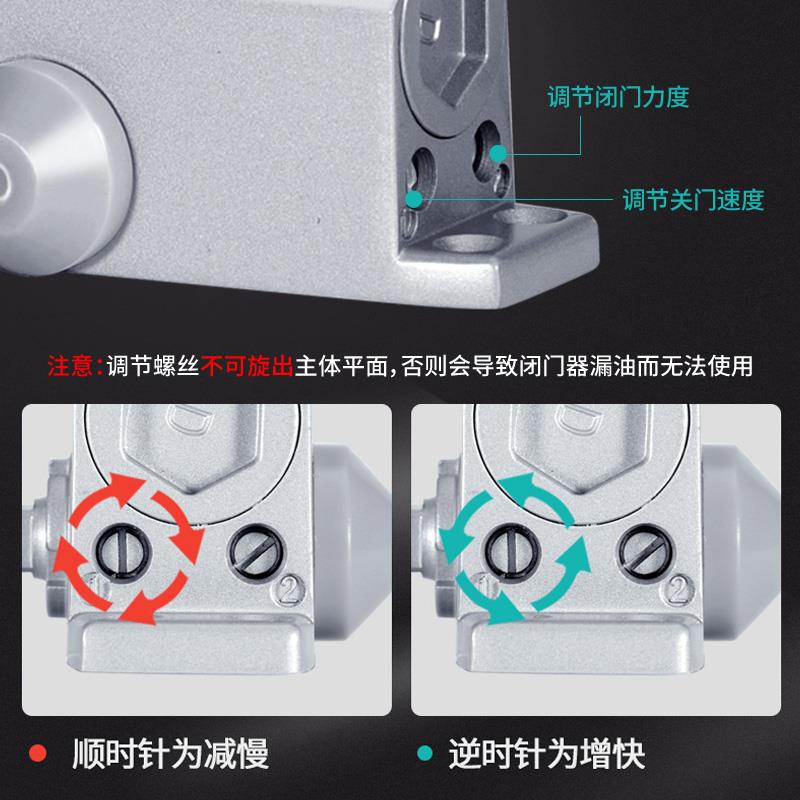 调节闭门力度

调节关门速度

注意：调节螺丝不可旋出主体平面，否则会导致闭门器漏油而无法使用

1 2

1 2

顺时针为减慢

逆时针为增快