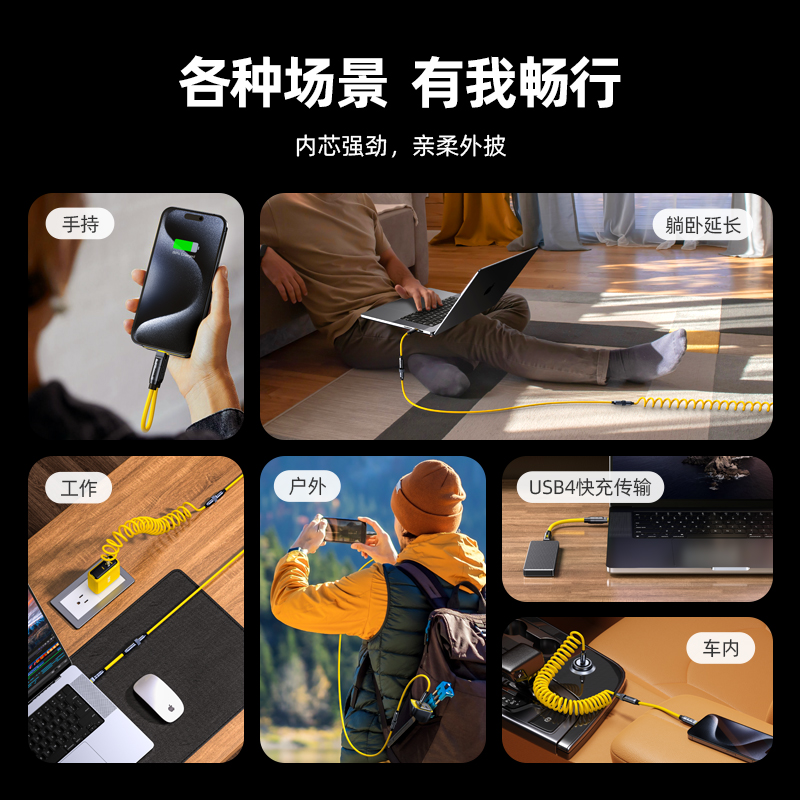 各种场景 有我畅行

内芯强劲，亲柔外披

手持

躺卧延长

工作

户外

USB4快充传输

车内