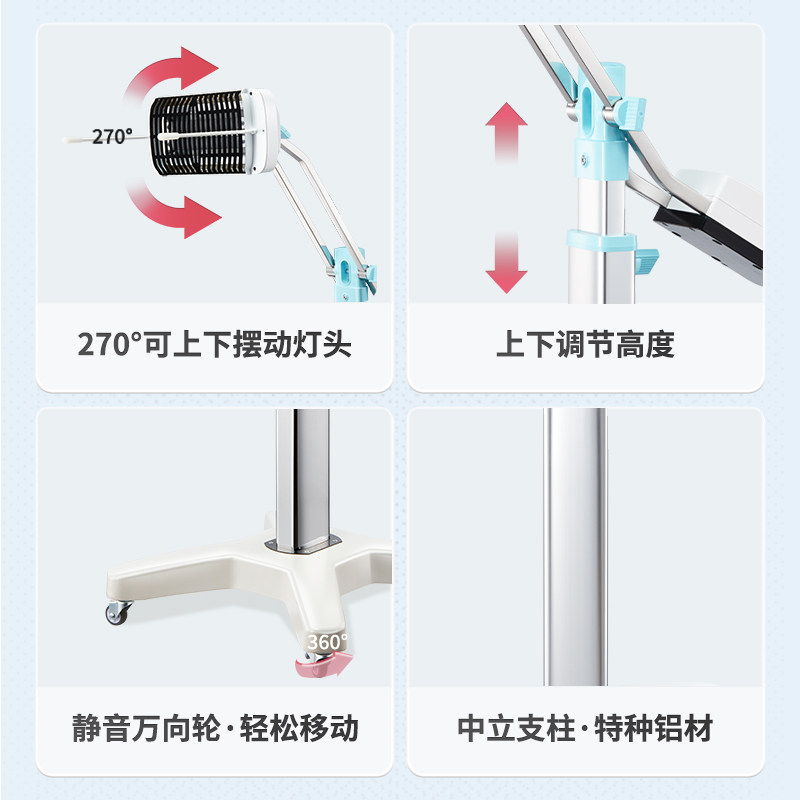 270°

270°可上下摆动灯头

上下调节高度

360°

静音万向轮·轻松移动

中立支柱·特种铝材